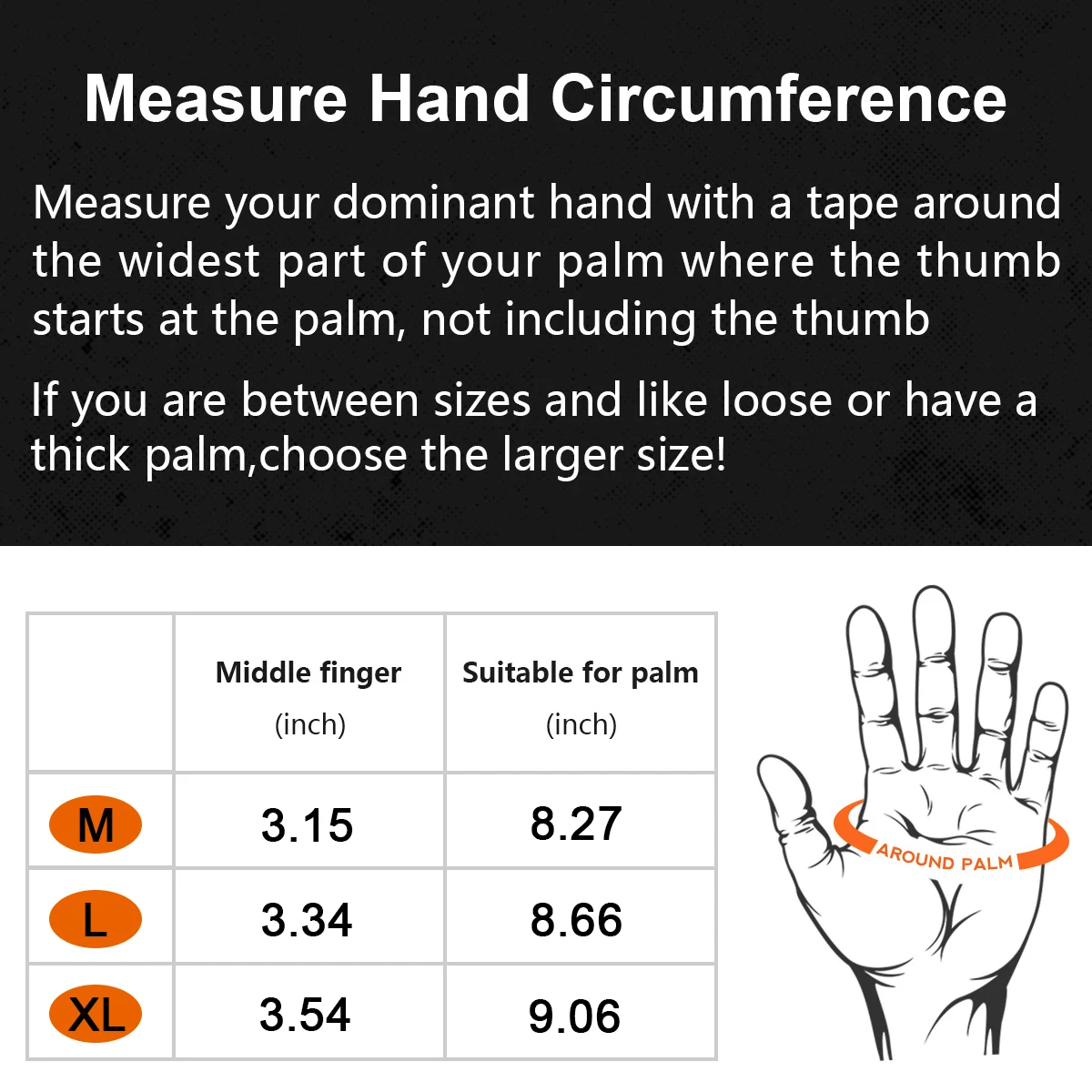 Measure Hand Circumference

Measure your dominant hand with a tape around the widest part of your palm where the thumb starts at the palm, not including the thumb

If you are between sizes and like loose or have a thick palm,choose the larger size!

| | Middle finger (inch) | Suitable for palm (inch) |
|---|---|---|
| M | 3.15 | 8.27 |
| L | 3.34 | 8.66 |
| XL | 3.54 | 9.06 |

AROUND PALM