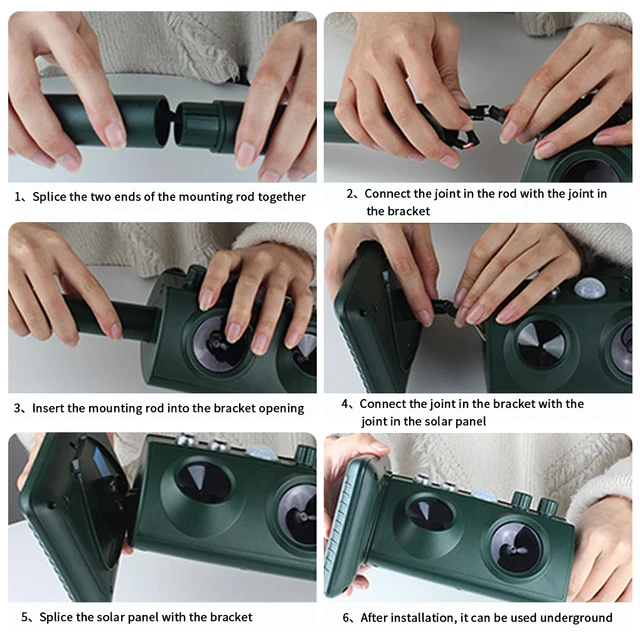 1、Splice the two ends of the mounting rod together

2、Connect the joint in the rod with the joint in the bracket

3、Insert the mounting rod into the bracket opening

4、Connect the joint in the bracket with the joint in the solar panel

5、Splice the solar panel with the bracket

6、After installation, it can be used underground