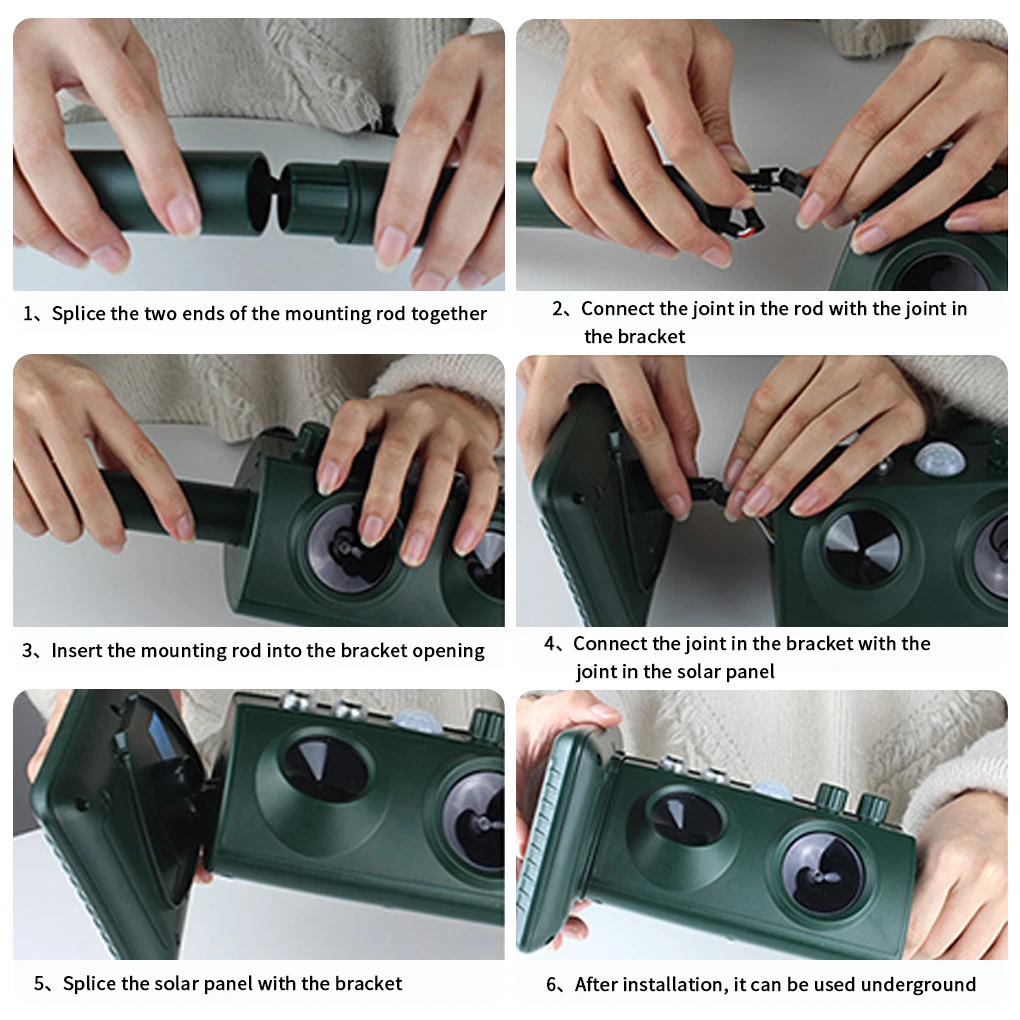 1、Splice the two ends of the mounting rod together

2、Connect the joint in the rod with the joint in the bracket

3、Insert the mounting rod into the bracket opening

4、Connect the joint in the bracket with the joint in the solar panel

5、Splice the solar panel with the bracket

6、After installation, it can be used underground