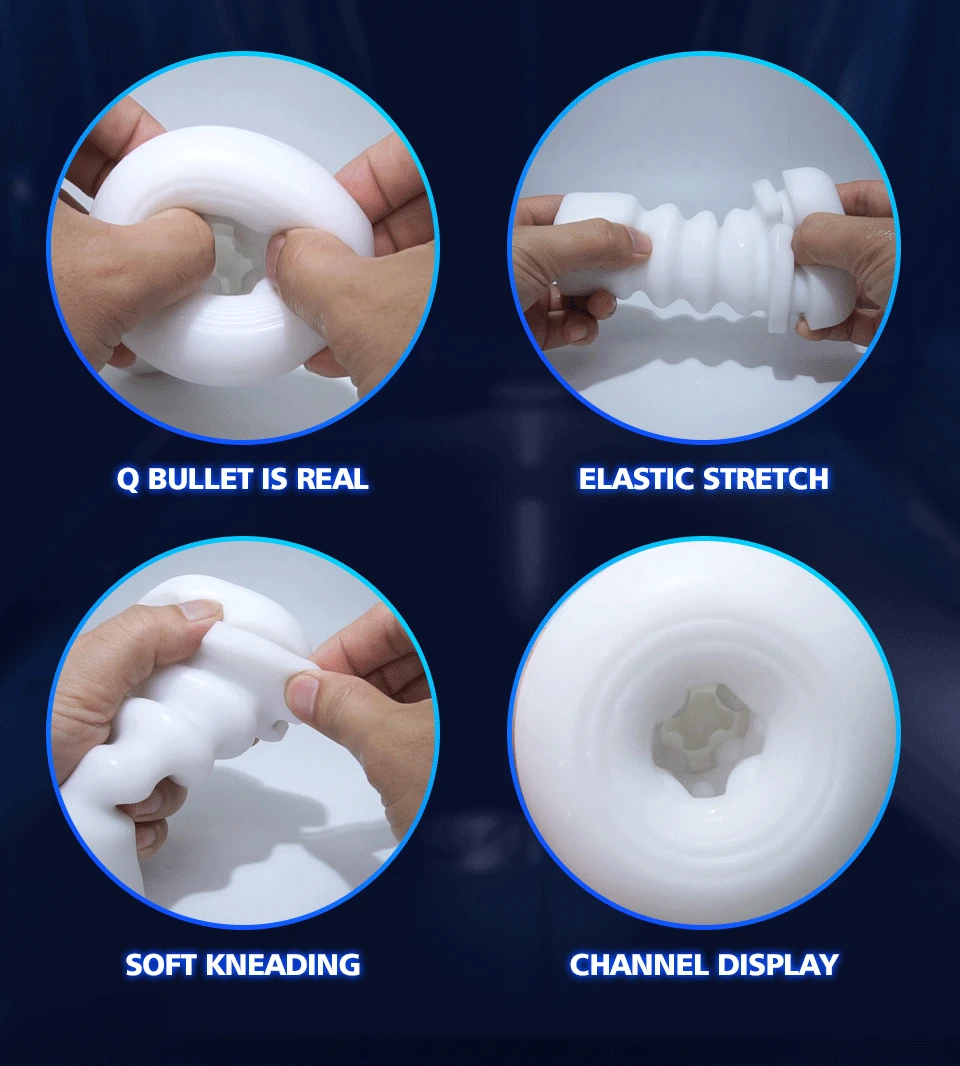 Q BULLET IS REAL

ELASTIC STRETCH

SOFT KNEADING

CHANNEL DISPLAY