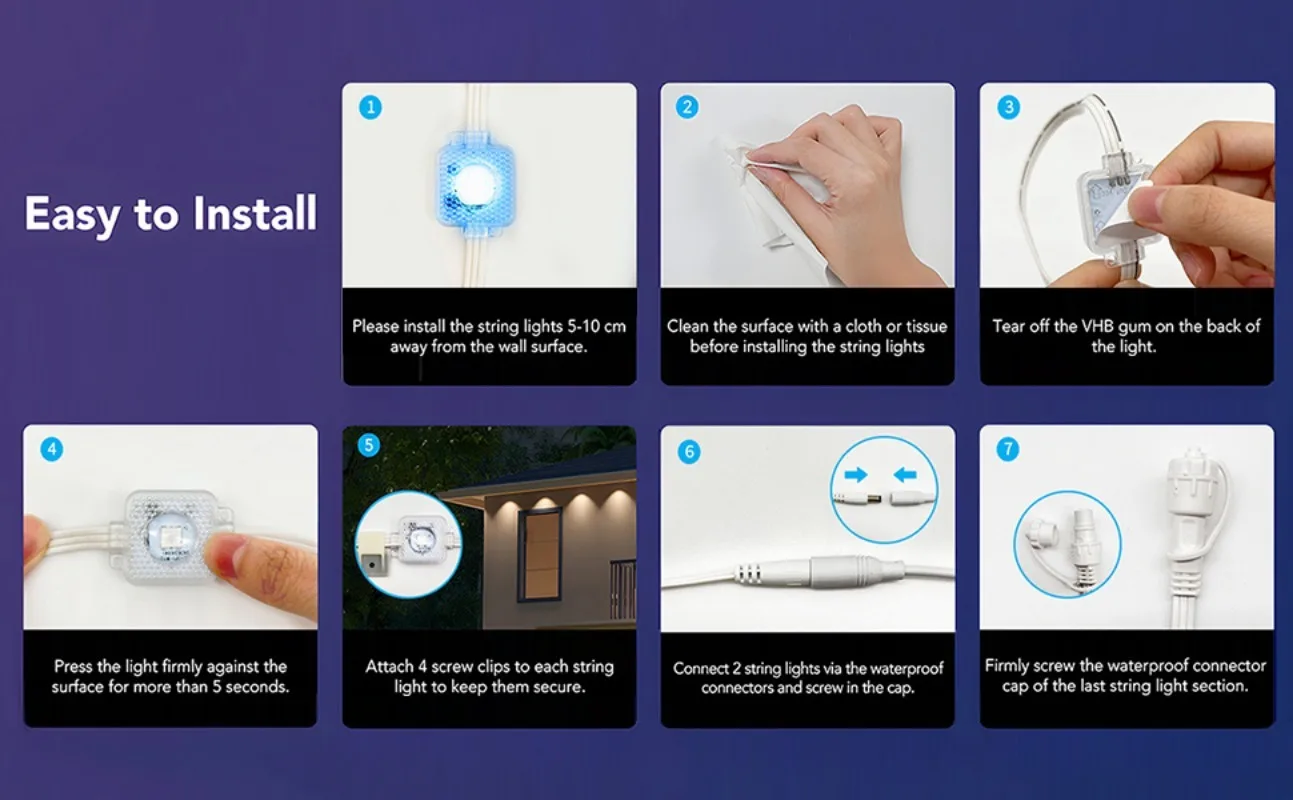 Easy to Install

1
Please install the string lights 5-10 cm away from the wall surface.

2
Clean the surface with a cloth or tissue before installing the string lights

3
Tear off the VHB gum on the back of the light.

4
Press the light firmly against the surface for more than 5 seconds.

5
Attach 4 screw clips to each string light to keep them secure.

6
Connect 2 string lights via the waterproof connectors and screw in the cap.

7
Firmly screw the waterproof connector cap of the last string light section.