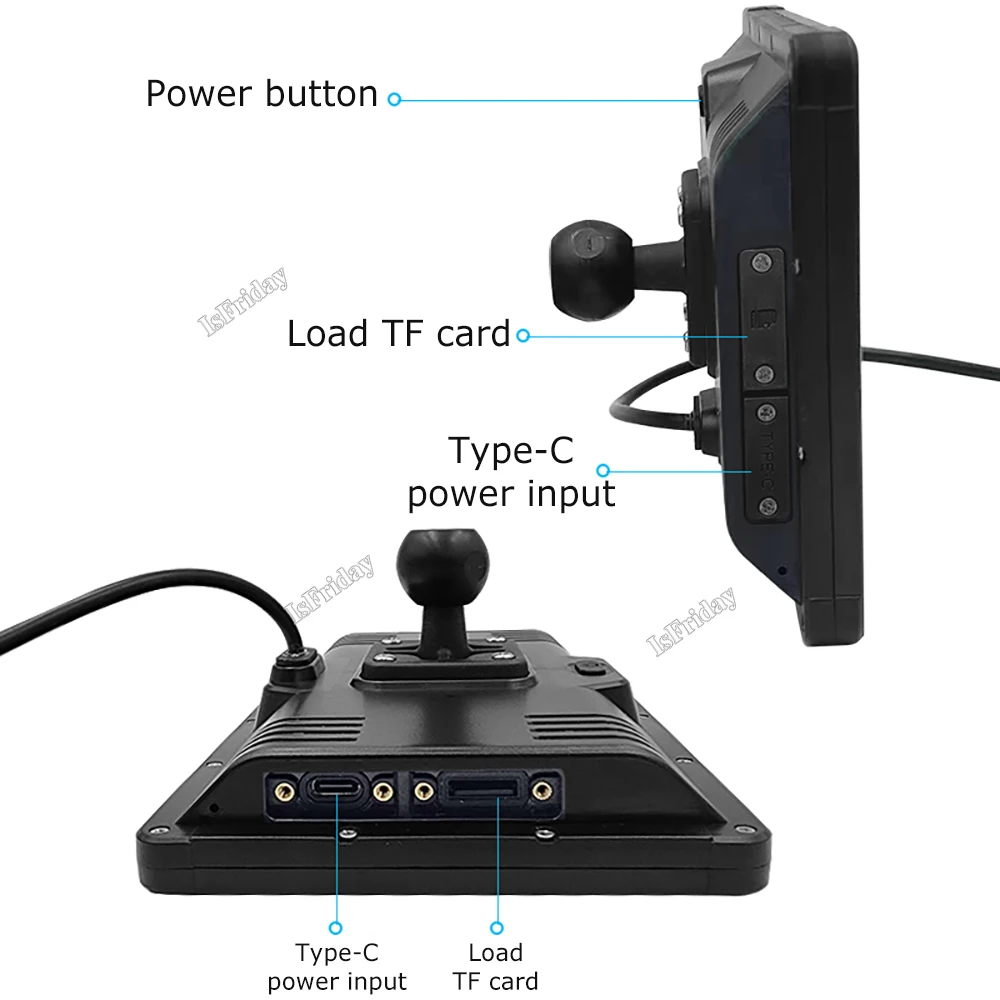 Power button

IsFriday

Load TF card

TYPE-C

Type-C
power input

IsFriday

IsFriday

Type-C
power input

Load
TF card