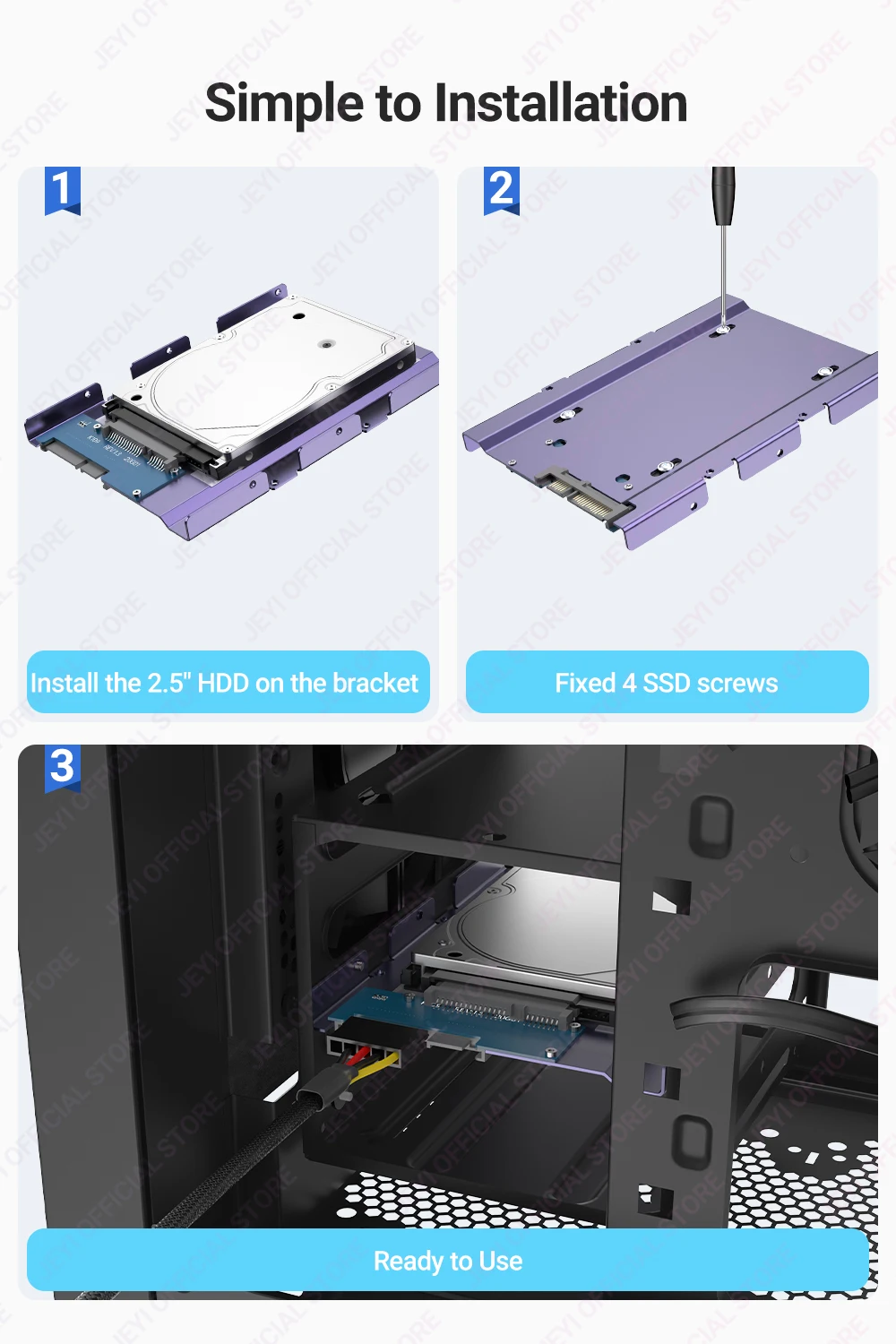 Simple to Installation

1

Install the 2.5" HDD on the bracket

2

Fixed 4 SSD screws

3

Ready to Use

JEYI OFFICIAL STORE