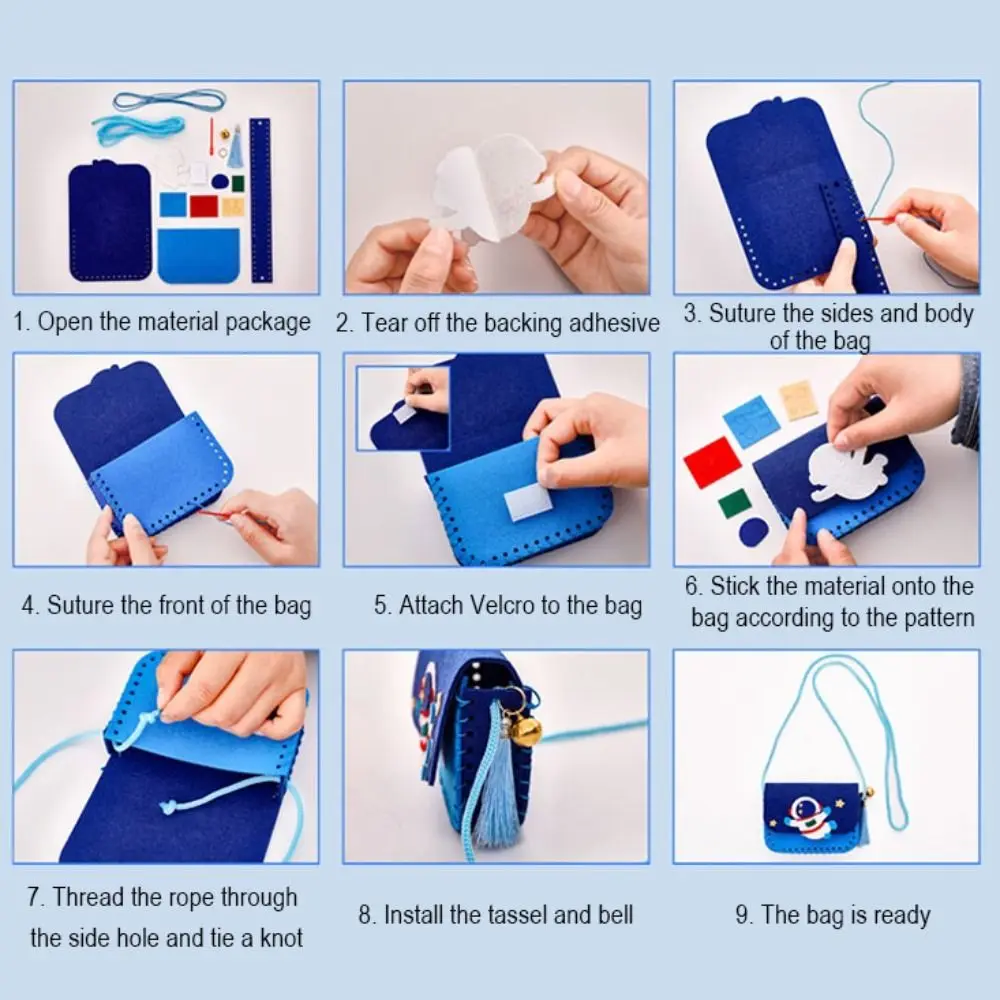 1. Open the material package

2. Tear off the backing adhesive

3. Suture the sides and body of the bag

4. Suture the front of the bag

5. Attach Velcro to the bag

6. Stick the material onto the bag according to the pattern

7. Thread the rope through the side hole and tie a knot

8. Install the tassel and bell

9. The bag is ready