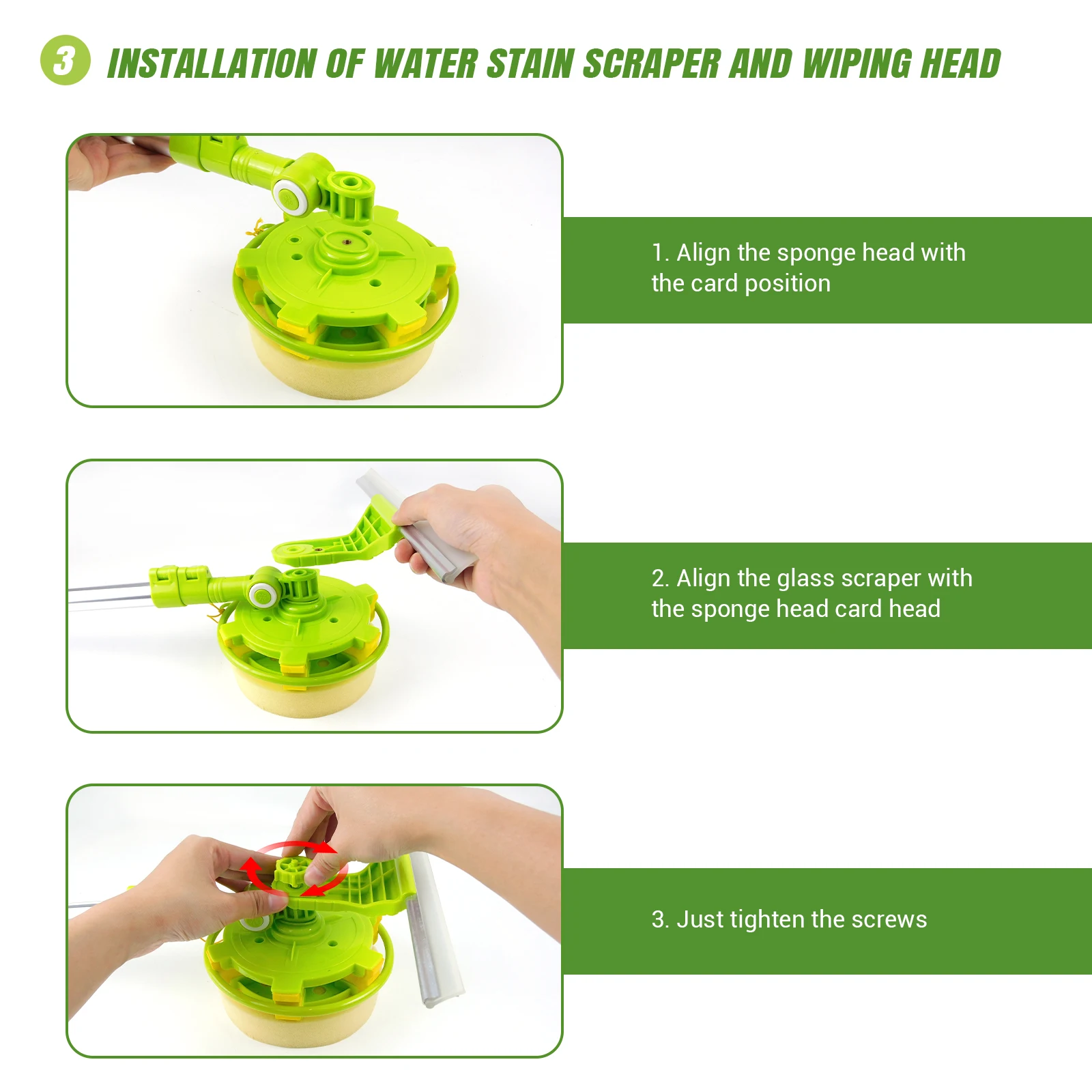 3 INSTALLATION OF WATER STAIN SCRAPER AND WIPING HEAD

1. Align the sponge head with the card position

2. Align the glass scraper with the sponge head card head

3. Just tighten the screws