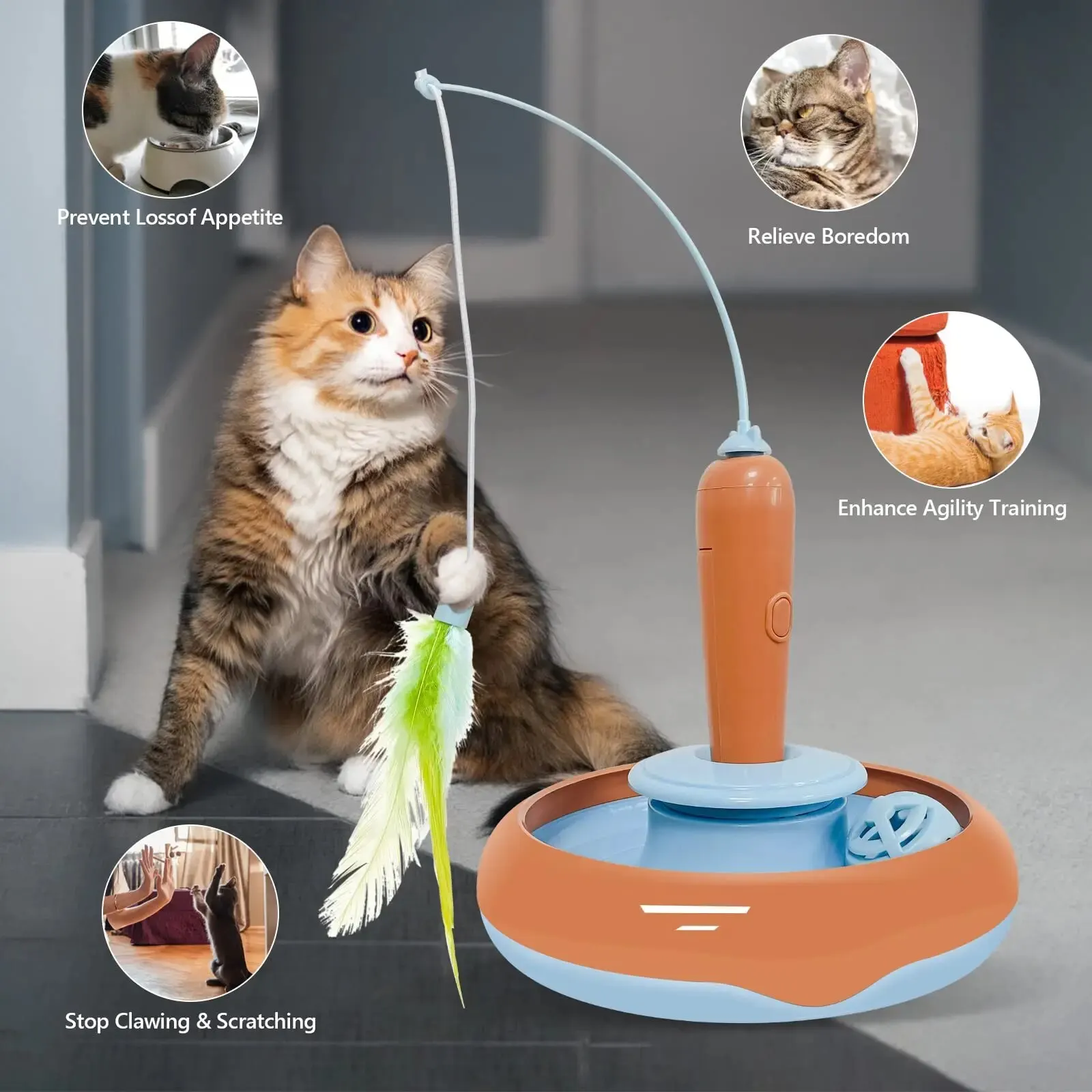 Prevent Lossof Appetite

Relieve Boredom

Enhance Agility Training

Stop Clawing & Scratching