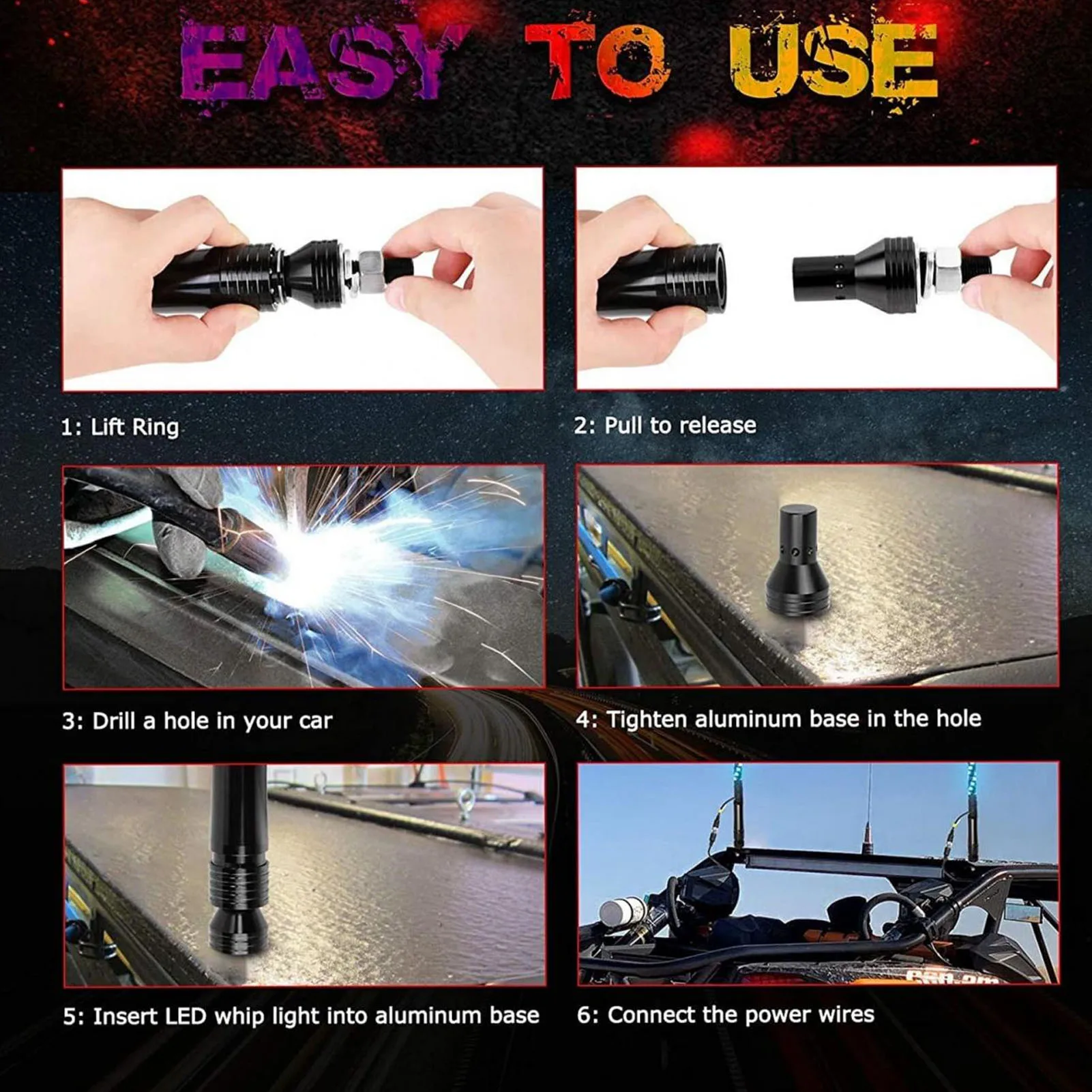 EASY TO USE

1: Lift Ring

2: Pull to release

3: Drill a hole in your car

4: Tighten aluminum base in the hole

5: Insert LED whip light into aluminum base

6: Connect the power wires