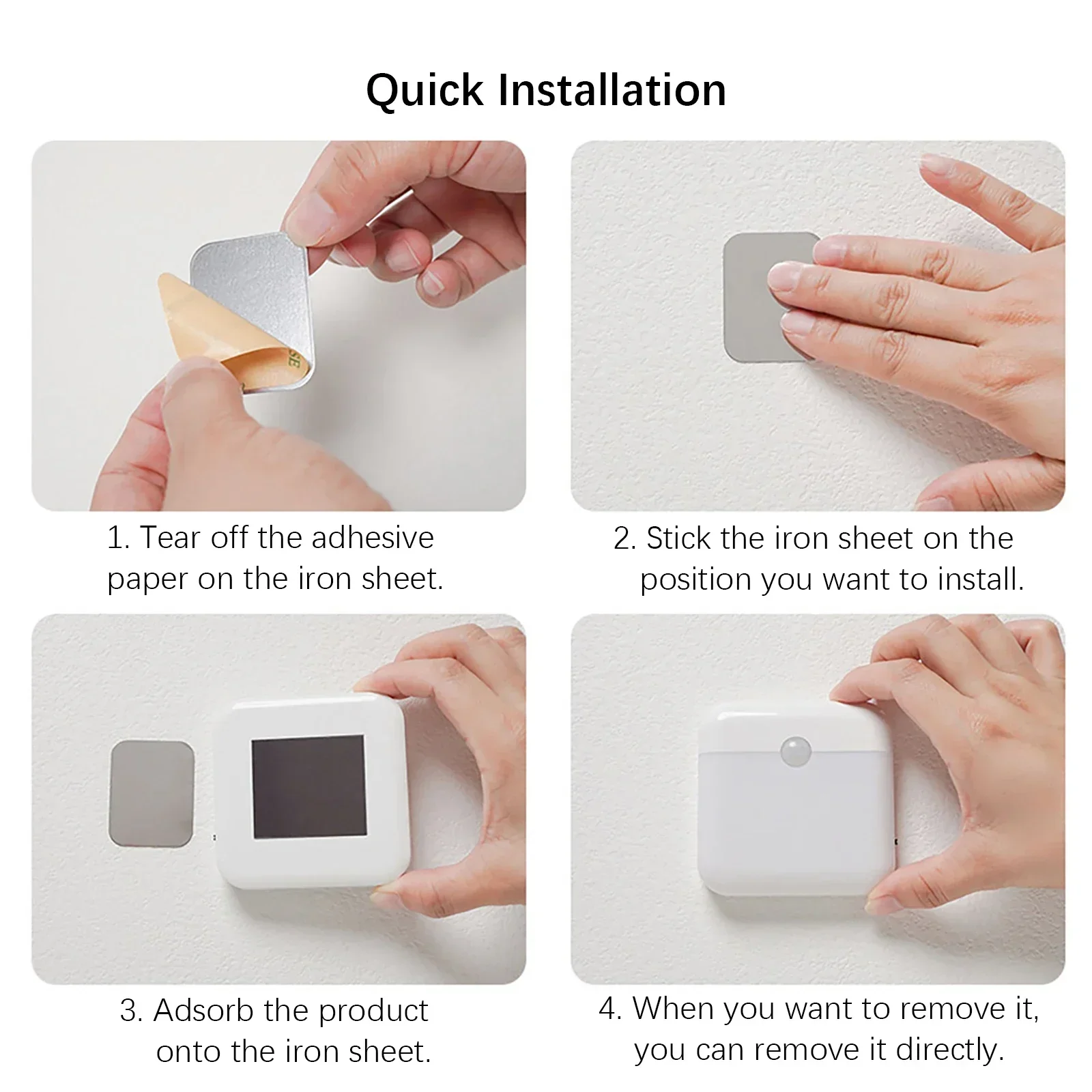 Quick Installation

1. Tear off the adhesive paper on the iron sheet.

2. Stick the iron sheet on the position you want to install.

3. Adsorb the product onto the iron sheet.

4. When you want to remove it, you can remove it directly.