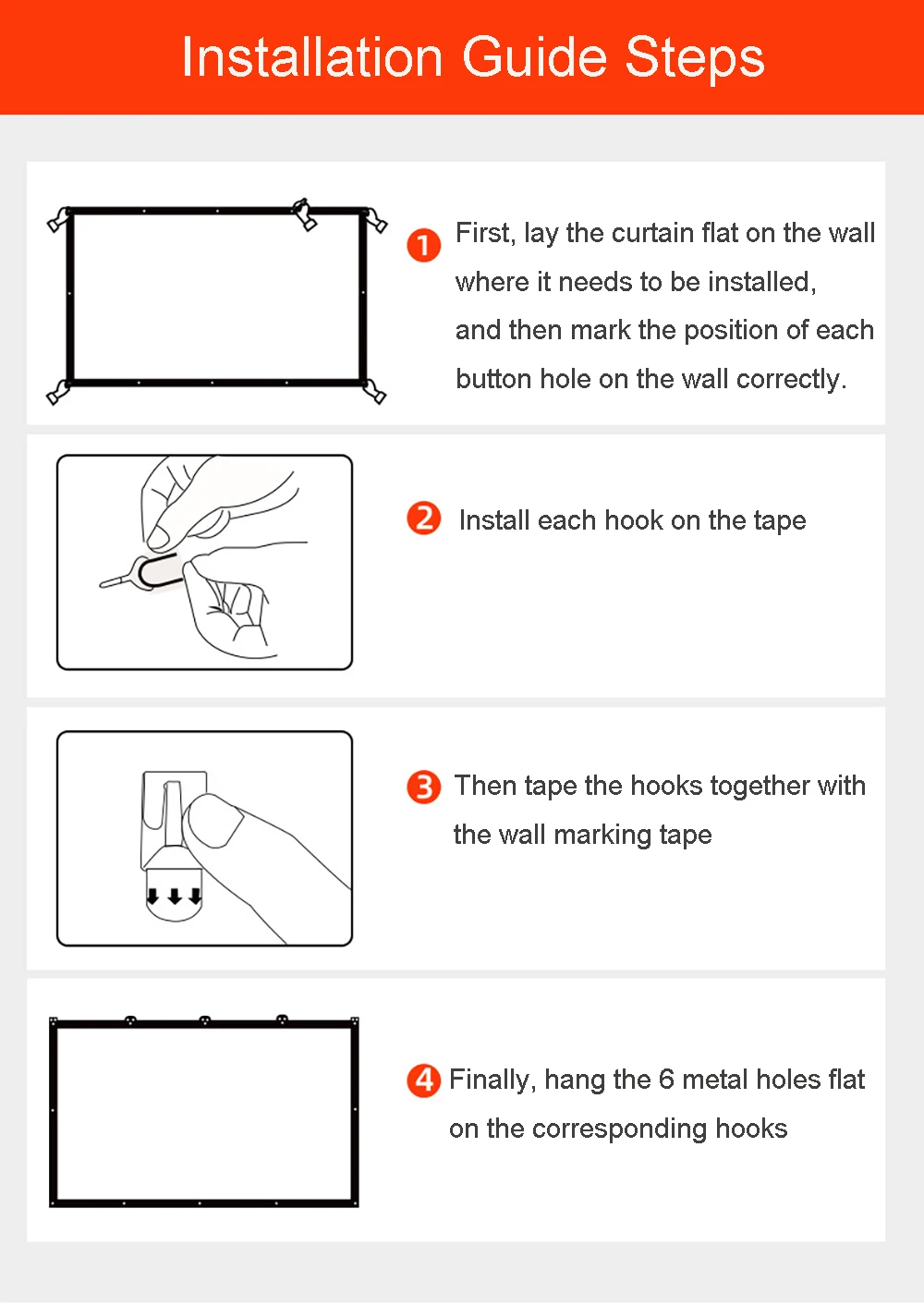 Installation Guide Steps

1 First, lay the curtain flat on the wall where it needs to be installed, and then mark the position of each button hole on the wall correctly.

2 Install each hook on the tape

3 Then tape the hooks together with the wall marking tape

4 Finally, hang the 6 metal holes flat on the corresponding hooks