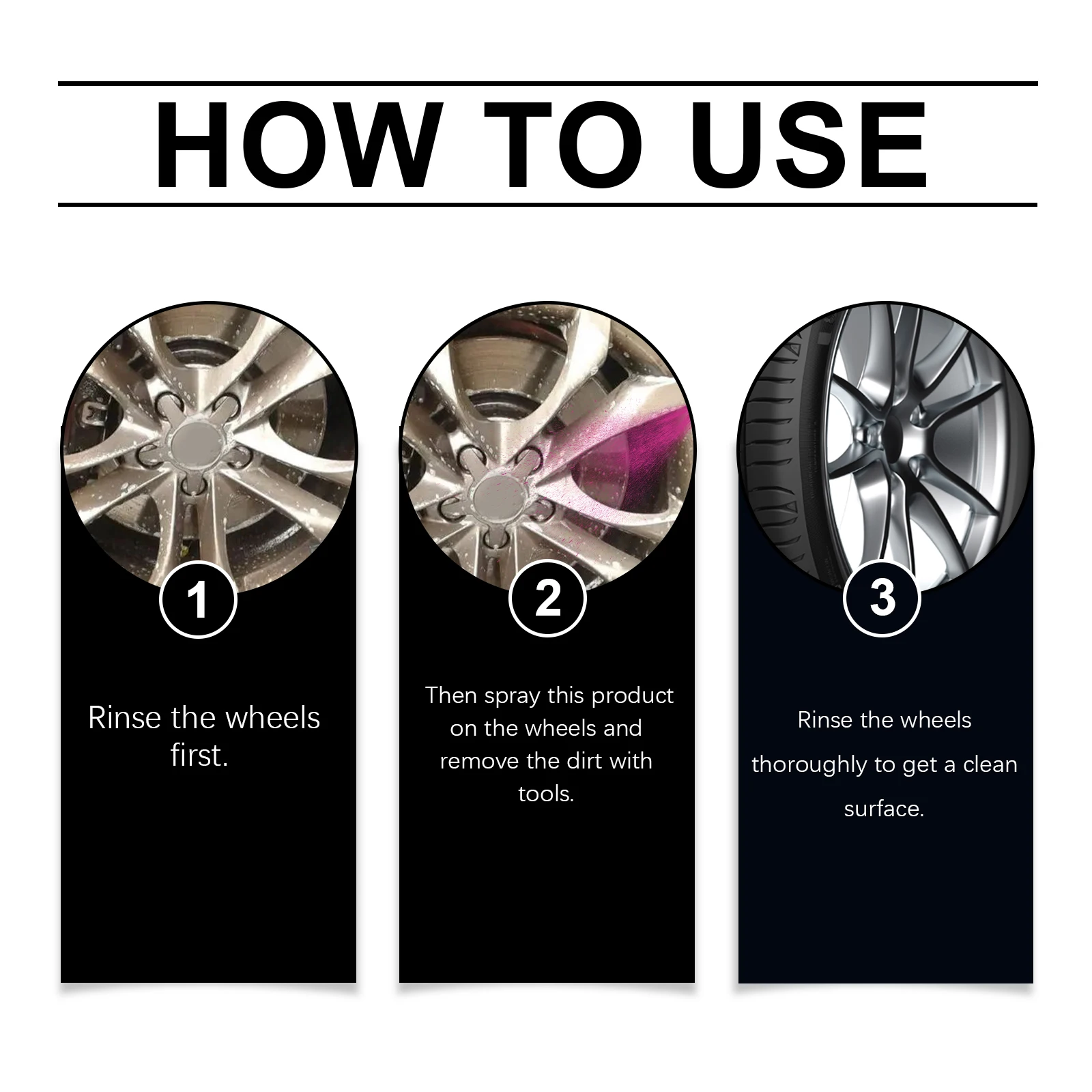 HOW TO USE

1

Rinse the wheels first.

2

Then spray this product on the wheels and remove the dirt with tools.

3

Rinse the wheels thoroughly to get a clean surface.