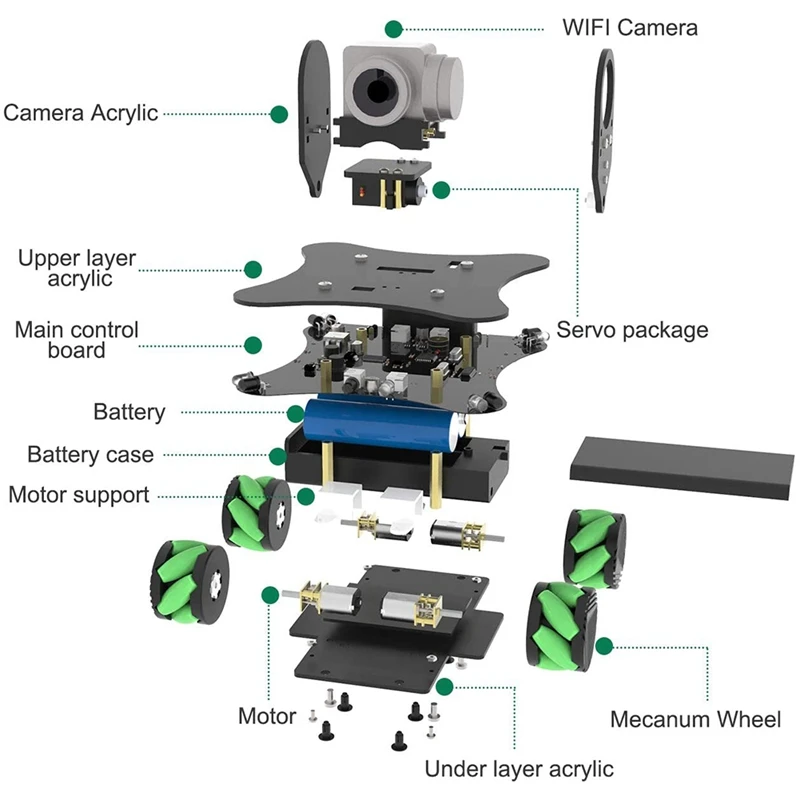 WIFI Camera

Camera Acrylic

Upper layer acrylic

Main control board

Servo package

Battery

Battery case

Motor support

Motor

Mecanum Wheel

Under layer acrylic