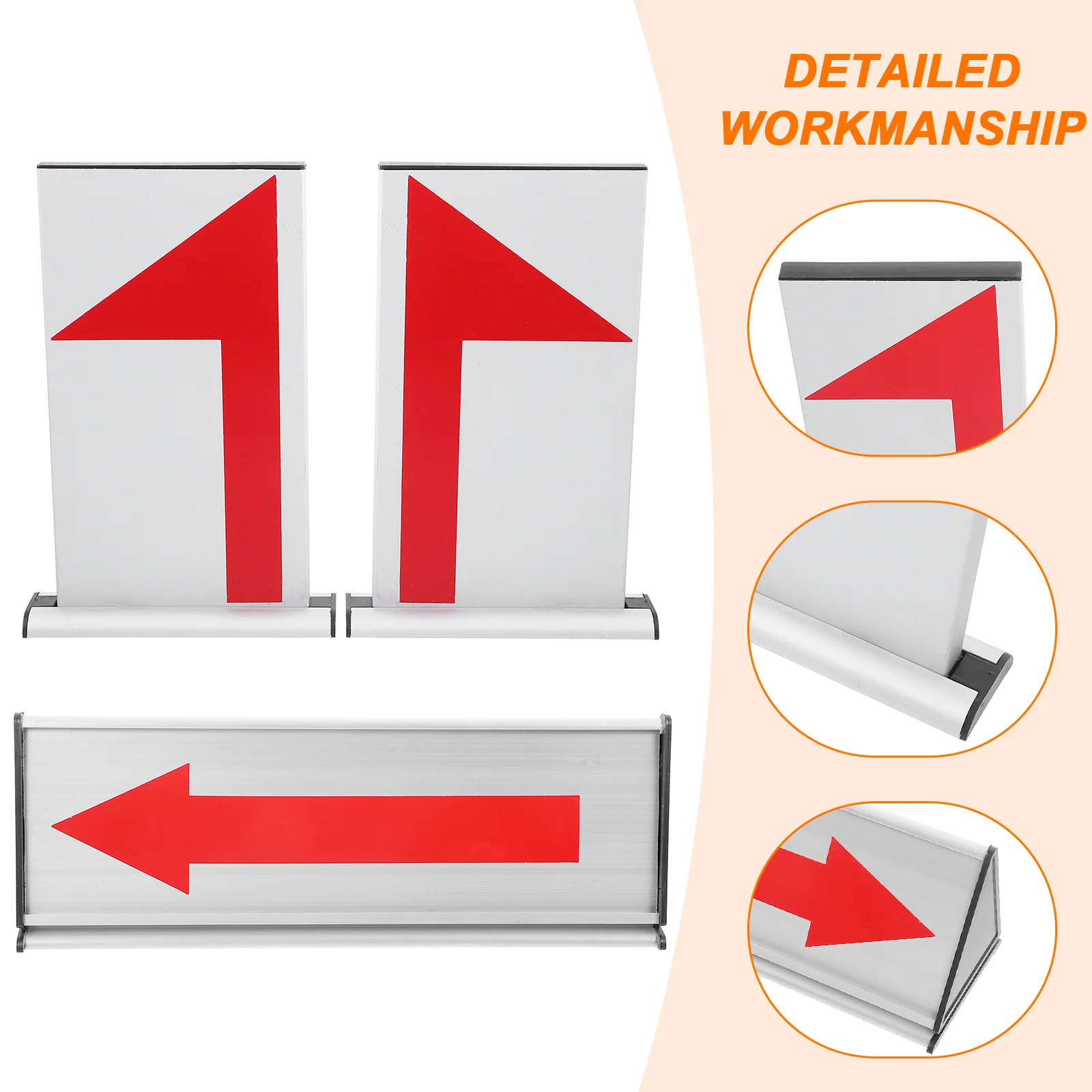 DETAILED
WORKMANSHIP