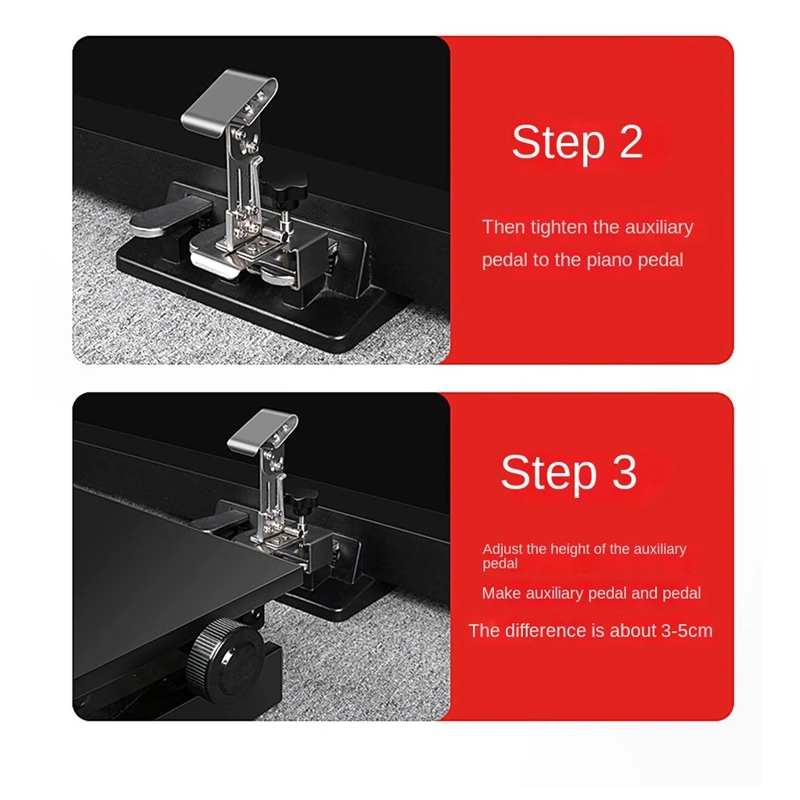 Step 2

Then tighten the auxiliary pedal to the piano pedal

Step 3

Adjust the height of the auxiliary pedal

Make auxiliary pedal and pedal

The difference is about 3-5cm