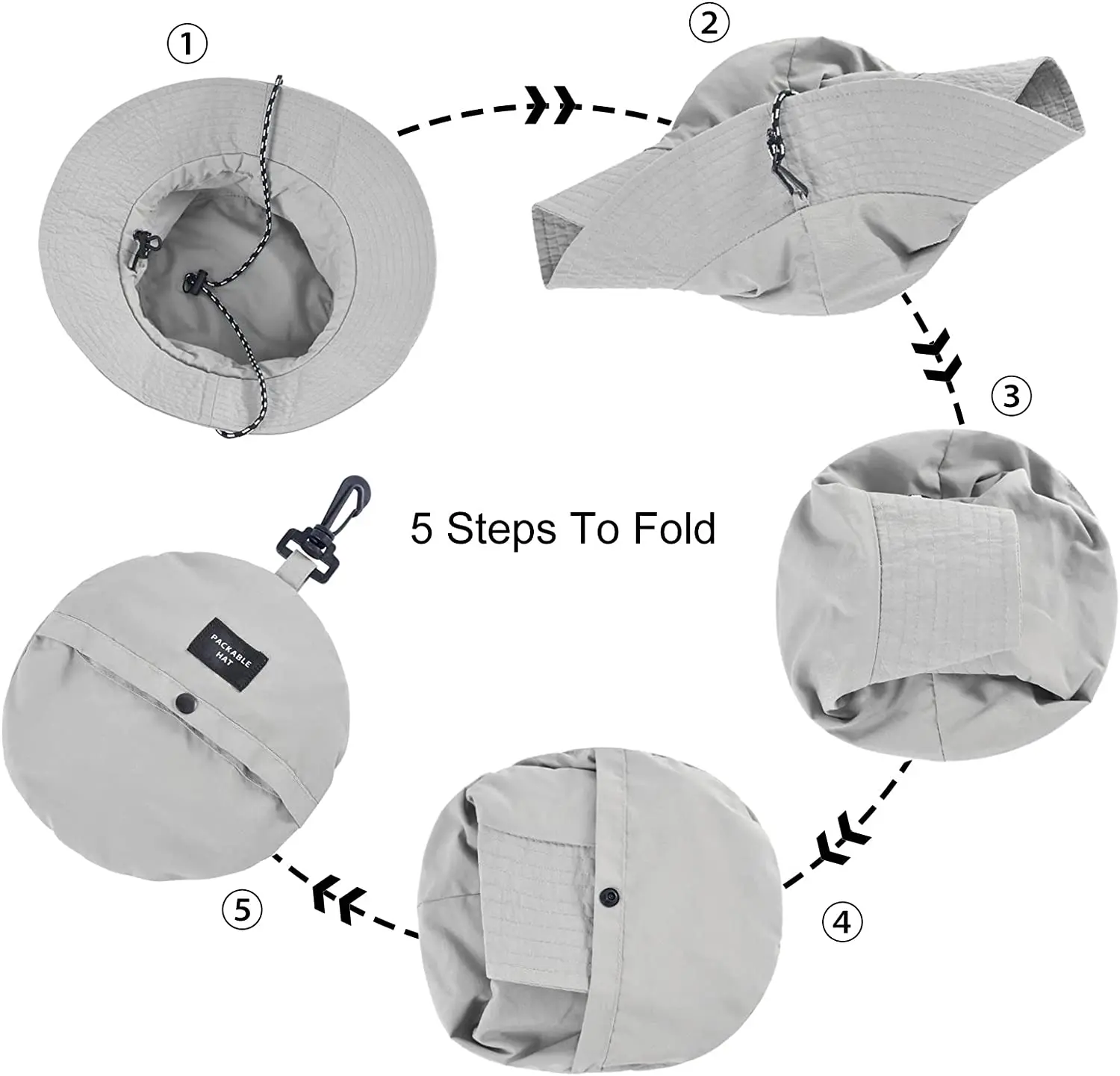 ①

②

③

5 Steps To Fold

PACKABLE HAT

④

⑤