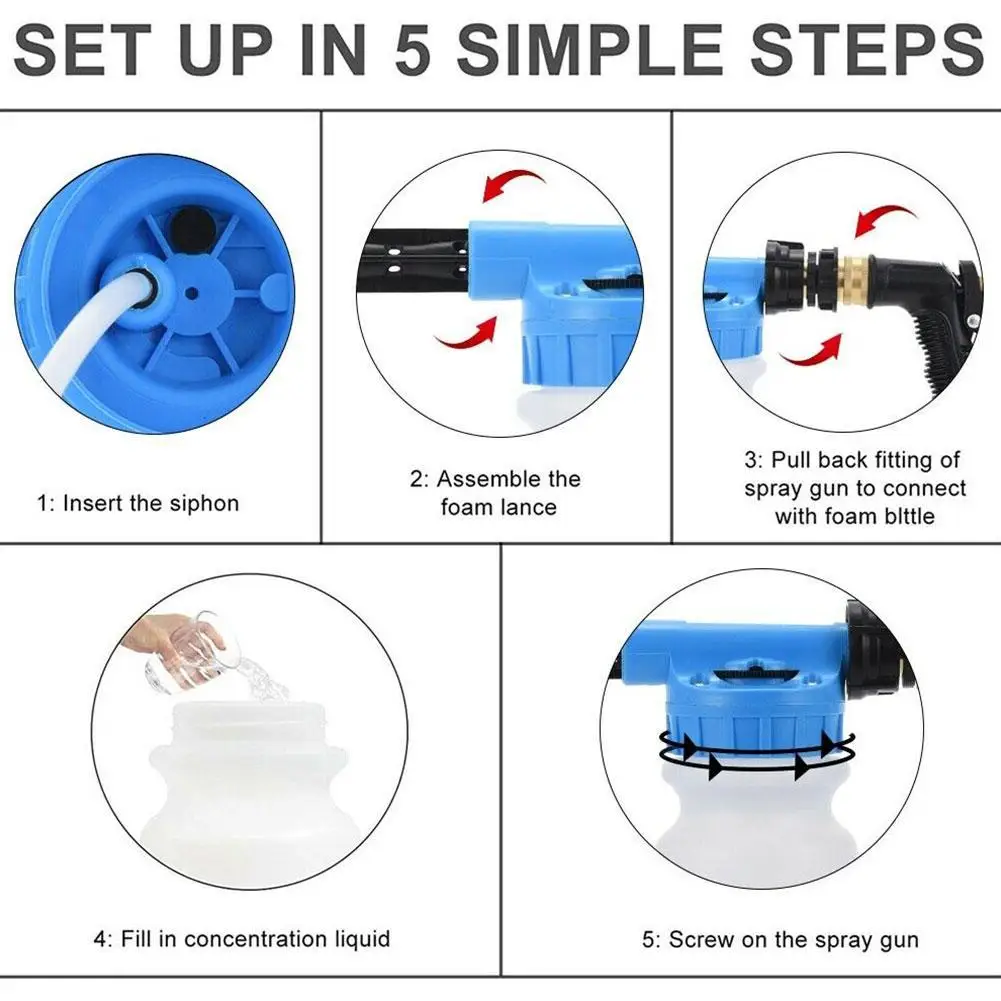 SET UP IN 5 SIMPLE STEPS

1: Insert the siphon

2: Assemble the foam lance

3: Pull back fitting of spray gun to connect with foam blttle

4: Fill in concentration liquid

5: Screw on the spray gun