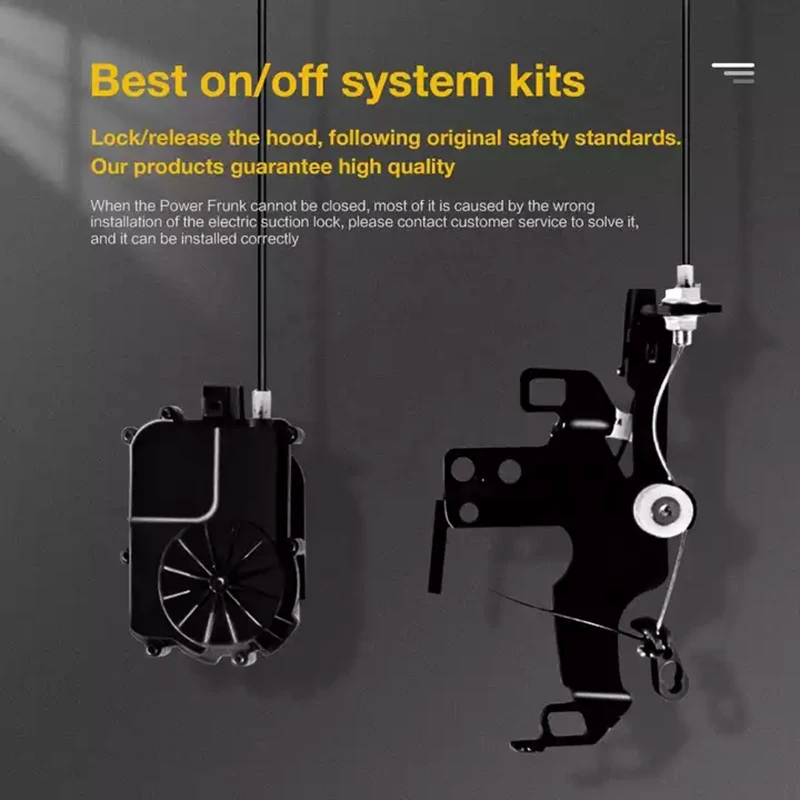 Best on/off system kits

Lock/release the hood, following original safety standards. Our products guarantee high quality

When the Power Frunk cannot be closed, most of it is caused by the wrong installation of the electric suction lock, please contact customer service to solve it, and it can be installed correctly