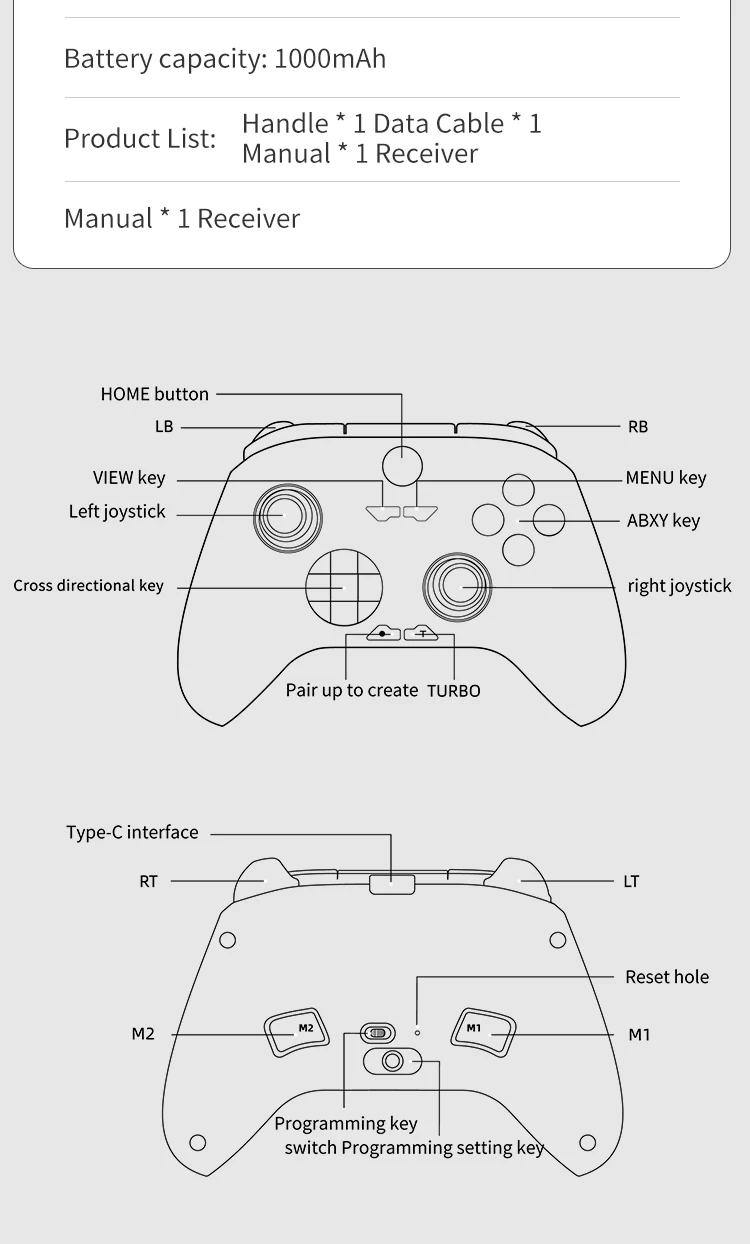 Battery capacity: 1000mAh

Product List: Handle * 1 Data Cable * 1 Manual * 1 Receiver

Manual * 1 Receiver

HOME button
LB
RB
VIEW key
MENU key
Left joystick
ABXY key
Cross directional key
right joystick
T
Pair up to create
TURBO

Type-C interface
RT
LT
Reset hole
M2
M2
M1
M1
Programming key
switch Programming setting key