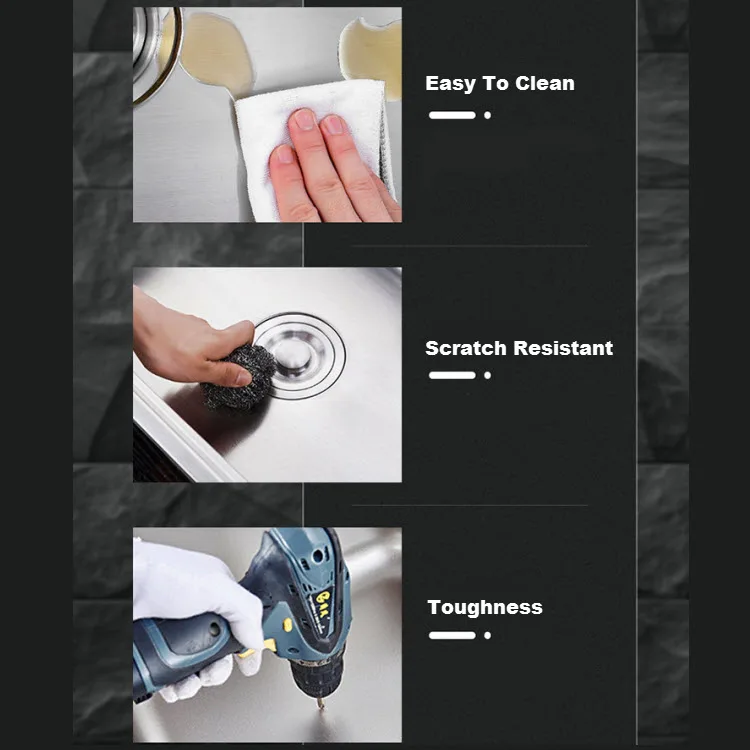 Easy To Clean

Scratch Resistant

Toughness