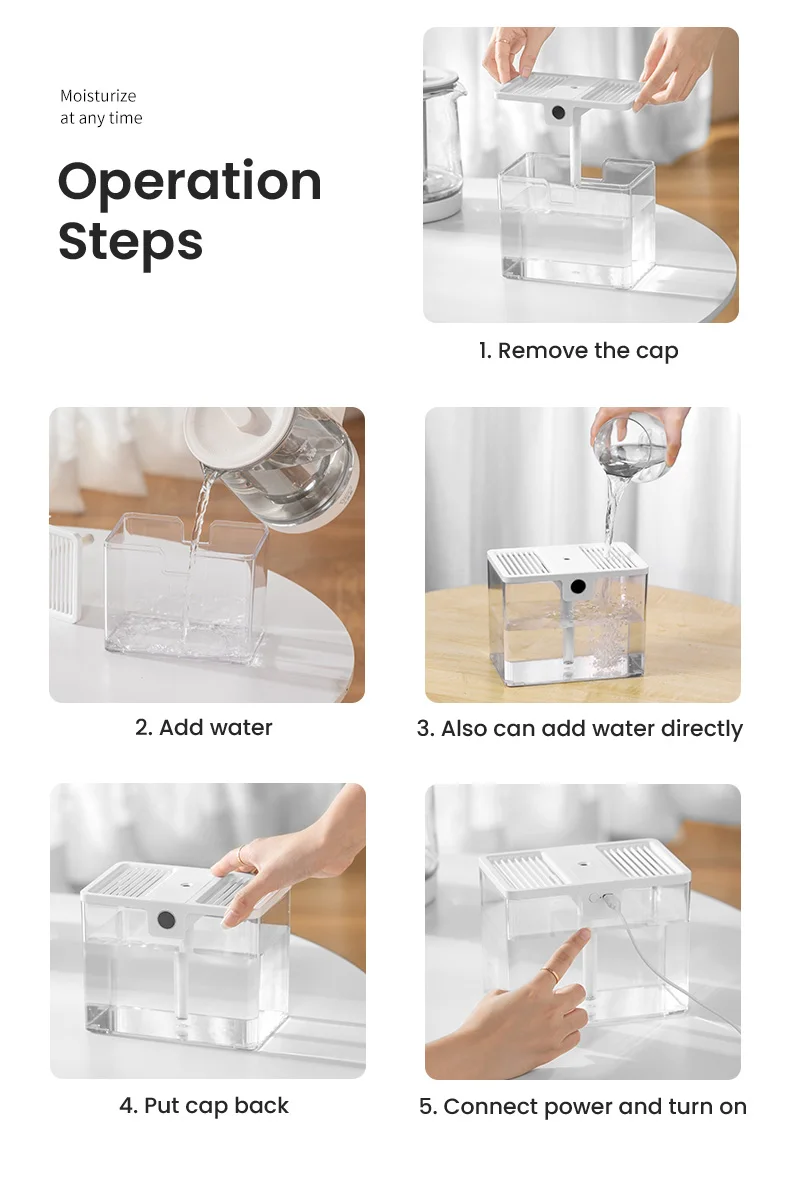 Moisturize
at any time

Operation Steps

1. Remove the cap

2. Add water

3. Also can add water directly

4. Put cap back

5. Connect power and turn on