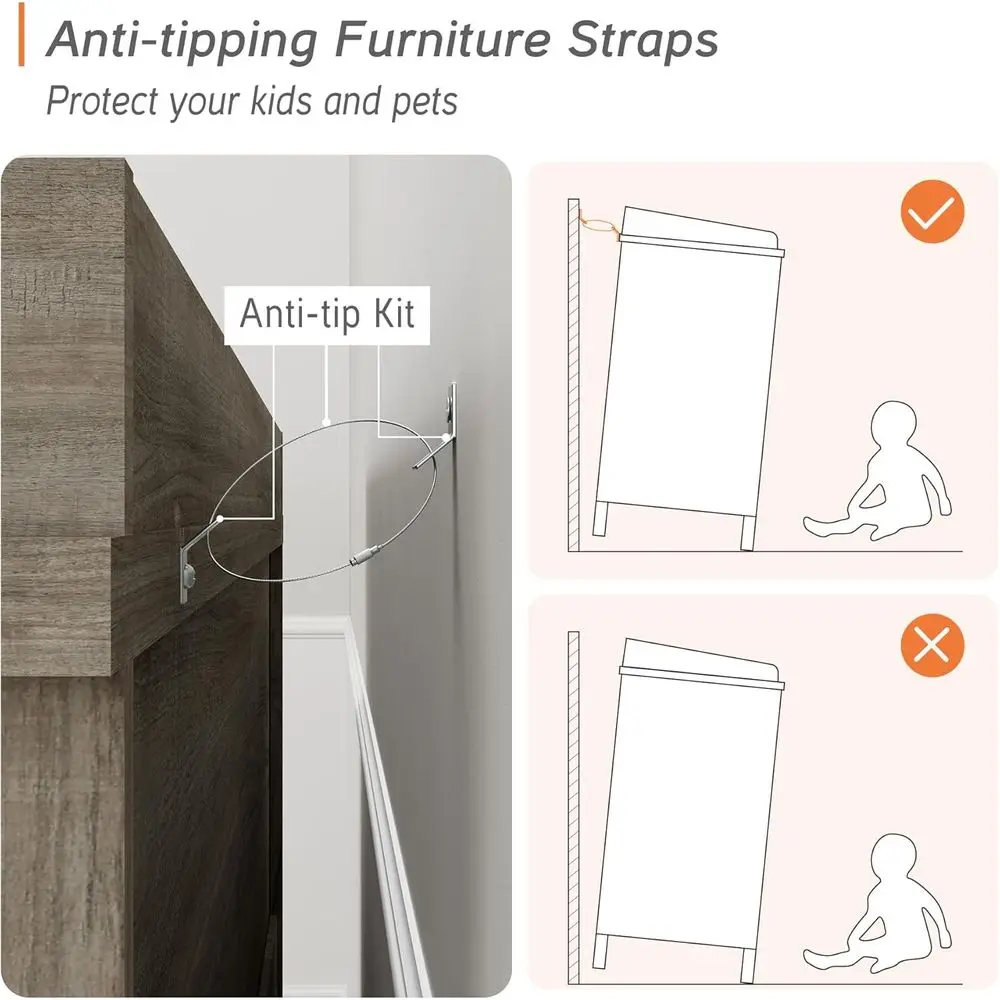 Anti-tipping Furniture Straps
Protect your kids and pets

Anti-tip Kit