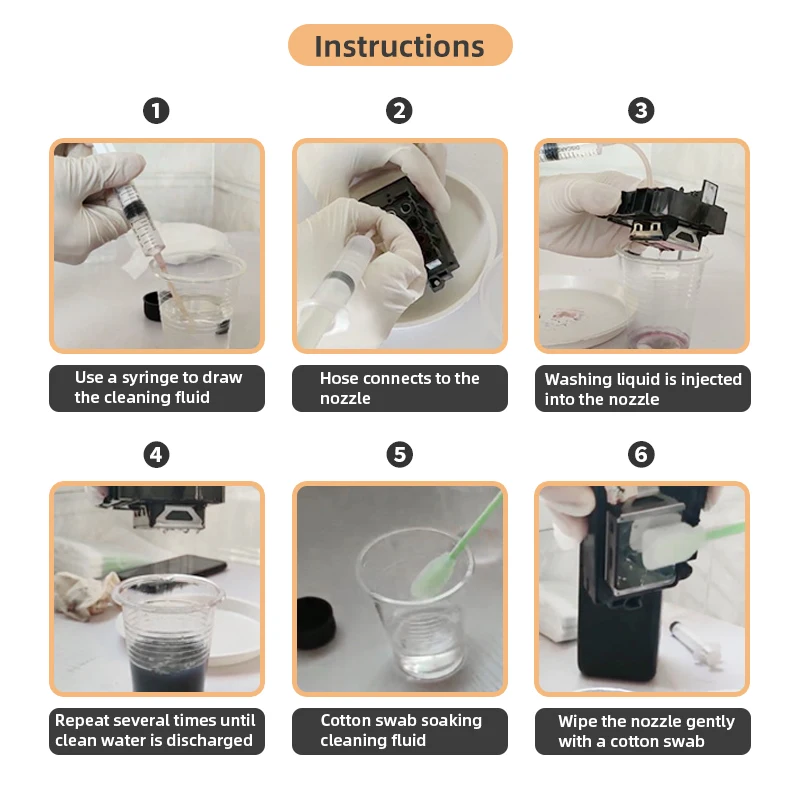 Instructions

1
Use a syringe to draw the cleaning fluid

2
Hose connects to the nozzle

3
Washing liquid is injected into the nozzle

4
Repeat several times until clean water is discharged

5
Cotton swab soaking cleaning fluid

6
Wipe the nozzle gently with a cotton swab