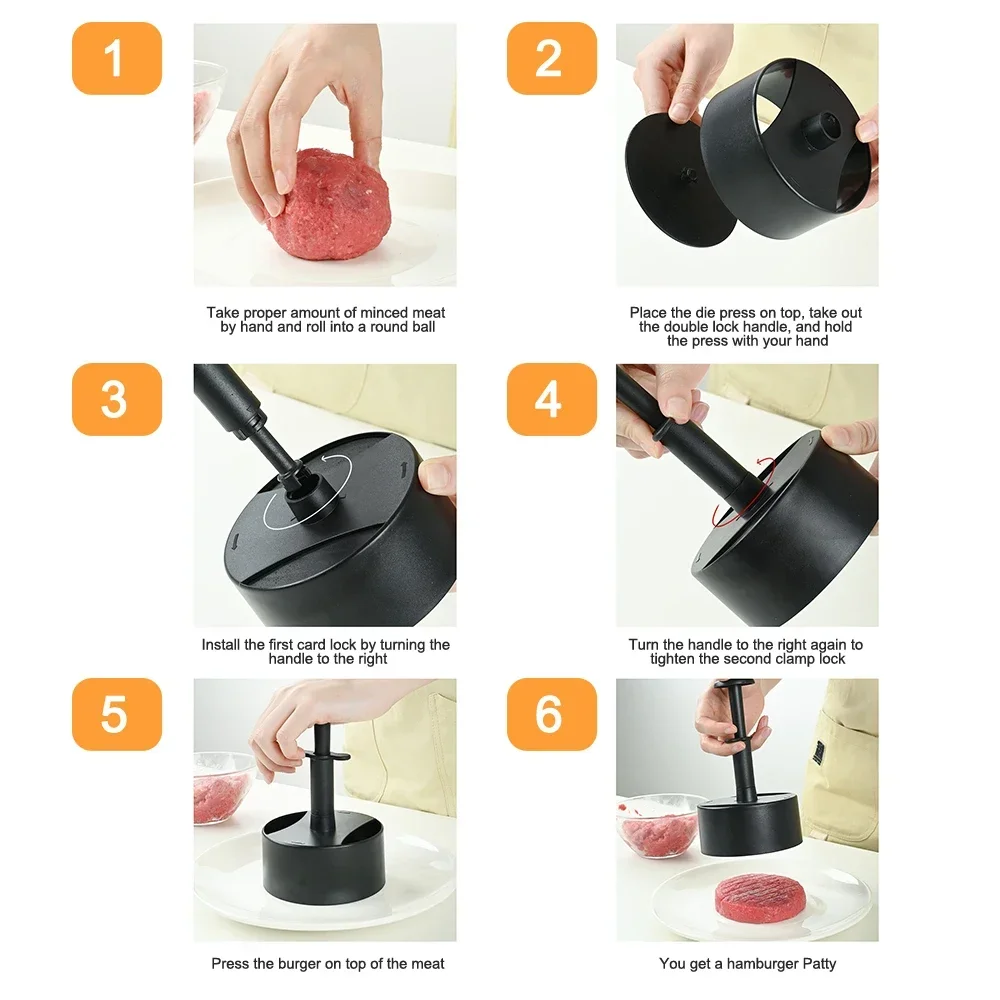 1

Take proper amount of minced meat by hand and roll into a round ball

2

Place the die press on top, take out the double lock handle, and hold the press with your hand

3

Install the first card lock by turning the handle to the right

4

Turn the handle to the right again to tighten the second clamp lock

5

Press the burger on top of the meat

6

You get a hamburger Patty