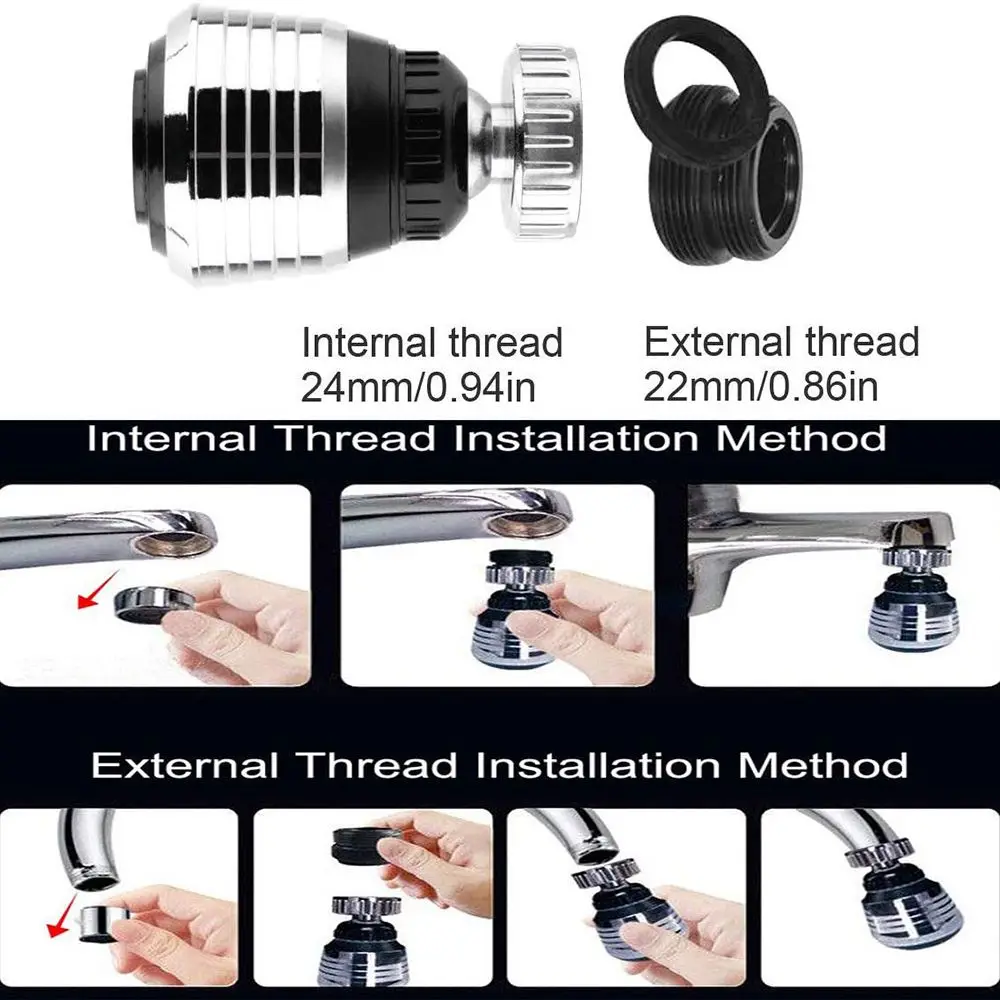 Internal thread
24mm/0.94in

External thread
22mm/0.86in

Internal Thread Installation Method

External Thread Installation Method