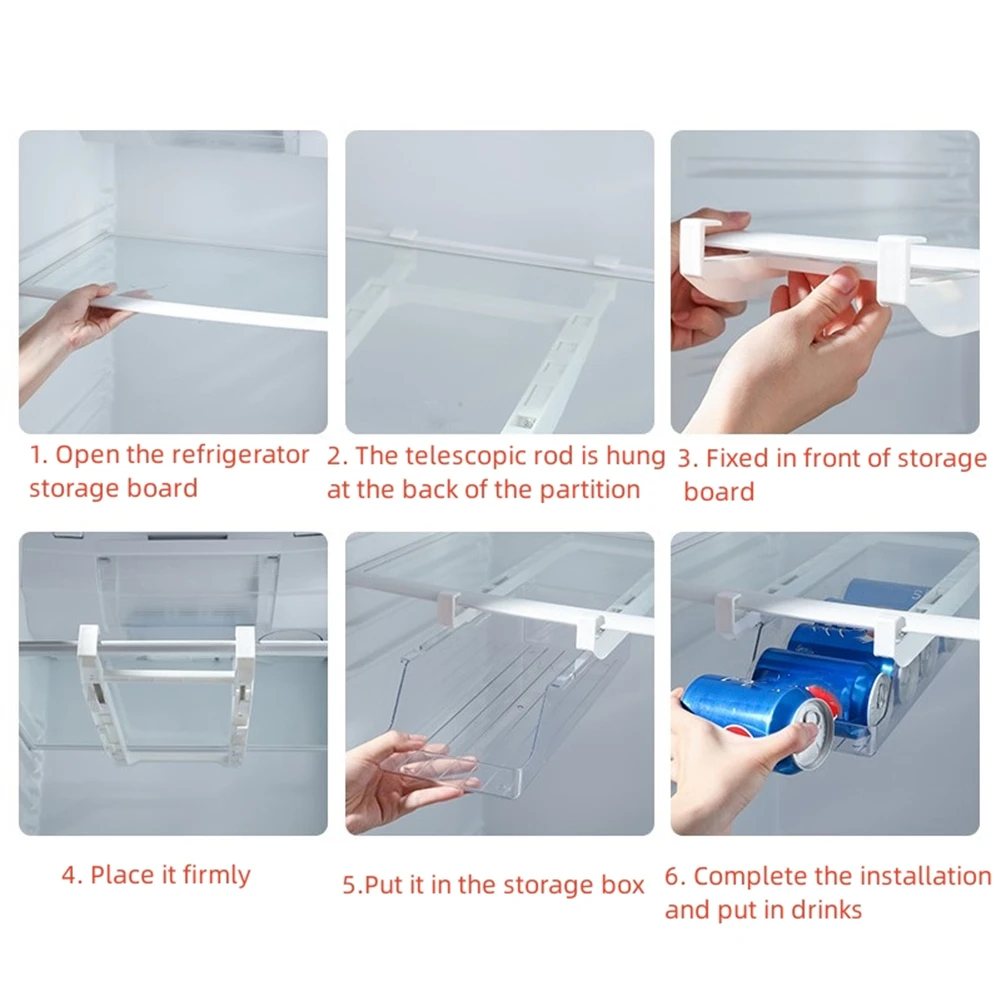 1. Open the refrigerator storage board

2. The telescopic rod is hung at the back of the partition

3. Fixed in front of storage board

4. Place it firmly

5.Put it in the storage box

6. Complete the installation and put in drinks