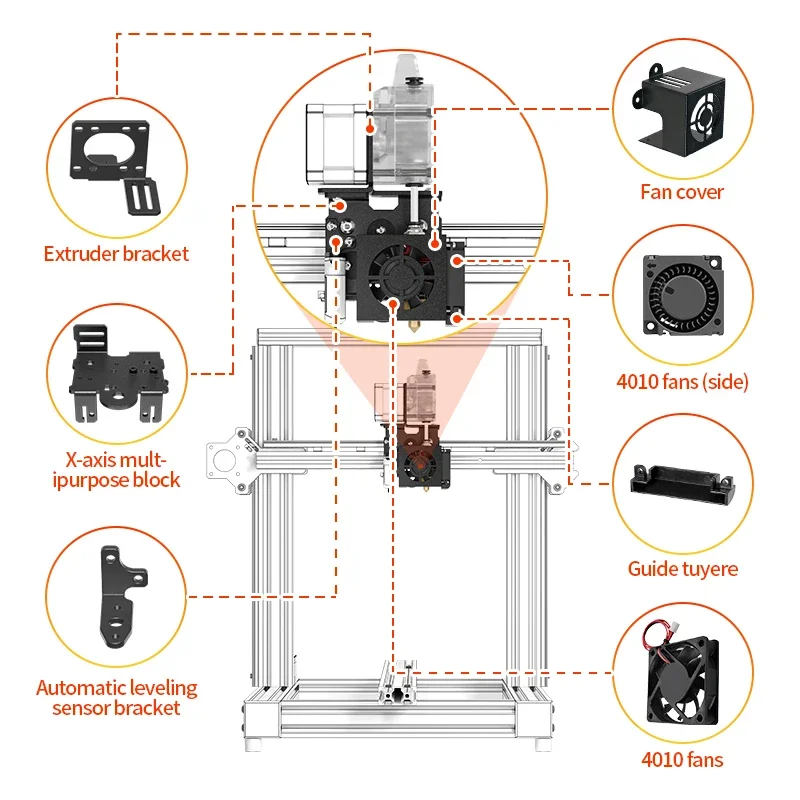 Extruder bracket

X-axis multipurpose block

Automatic leveling sensor bracket

Fan cover

4010 fans (side)

Guide tuyere

4010 fans