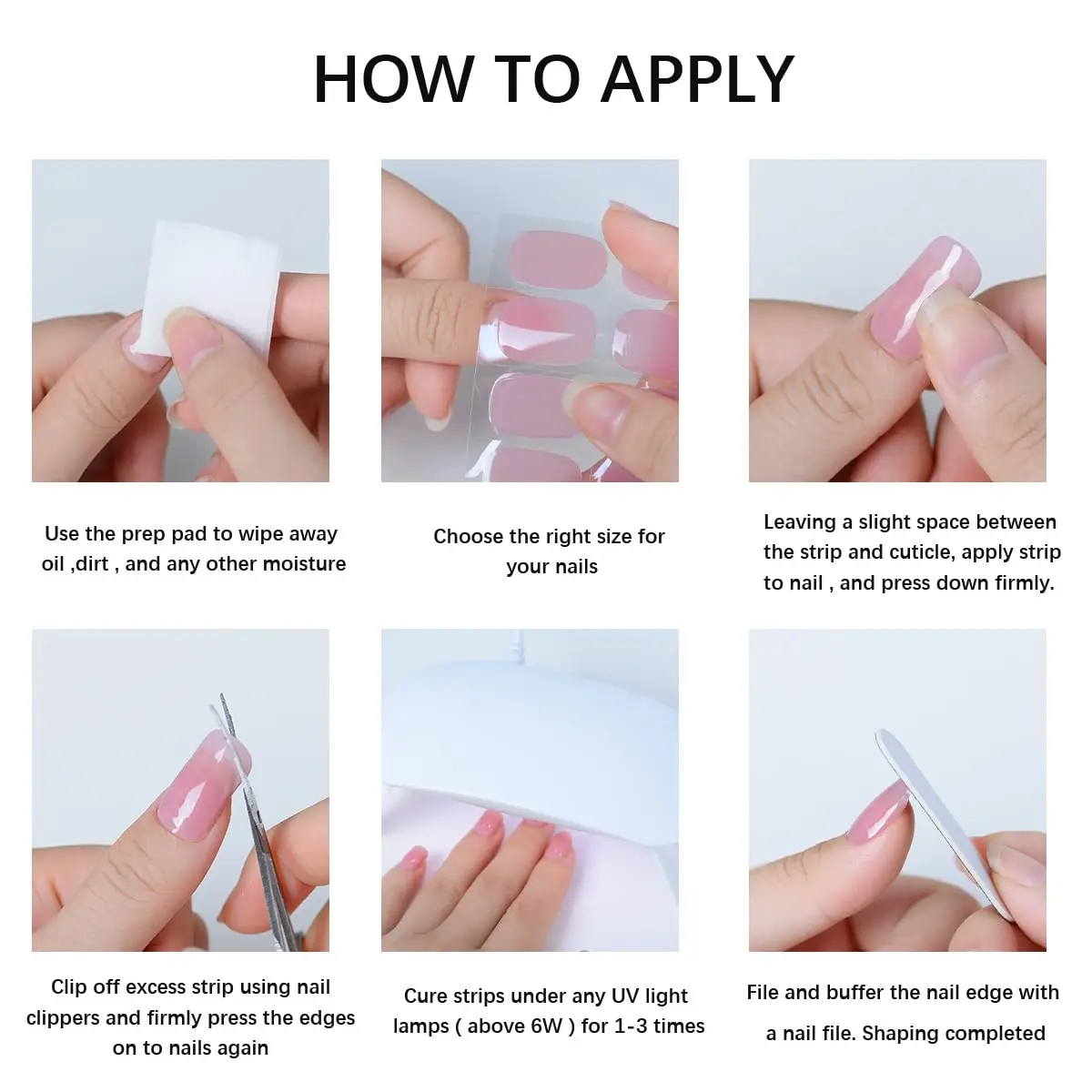 HOW TO APPLY

Use the prep pad to wipe away oil ,dirt , and any other moisture

Choose the right size for your nails

Leaving a slight space between the strip and cuticle, apply strip to nail , and press down firmly.

Clip off excess strip using nail clippers and firmly press the edges on to nails again

Cure strips under any UV light lamps ( above 6W ) for 1-3 times

File and buffer the nail edge with a nail file. Shaping completed