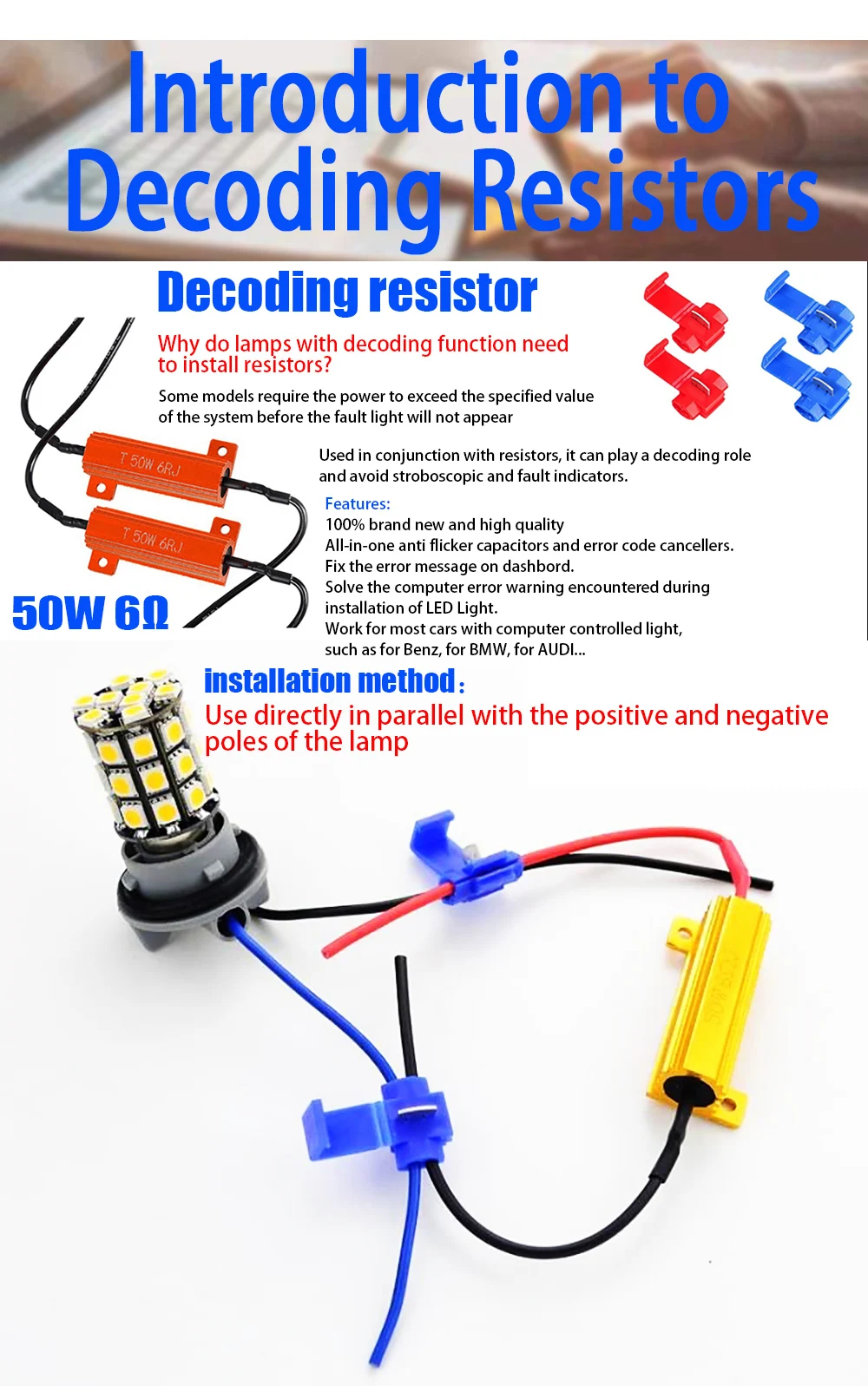 Introduction to Decoding Resistors

Decoding resistor

Why do lamps with decoding function need to install resistors?

Some models require the power to exceed the specified value of the system before the fault light will not appear

T 50W 6RJ

T 50W 6RJ

50W 6Ω

Used in conjunction with resistors, it can play a decoding role and avoid stroboscopic and fault indicators.

Features:
100% brand new and high quality
All-in-one anti flicker capacitors and error code cancellers.
Fix the error message on dashbord.
Solve the computer error warning encountered during installation of LED Light.
Work for most cars with computer controlled light, such as for Benz, for BMW, for AUDI...

installation method:
Use directly in parallel with the positive and negative poles of the lamp

50W 6RJ