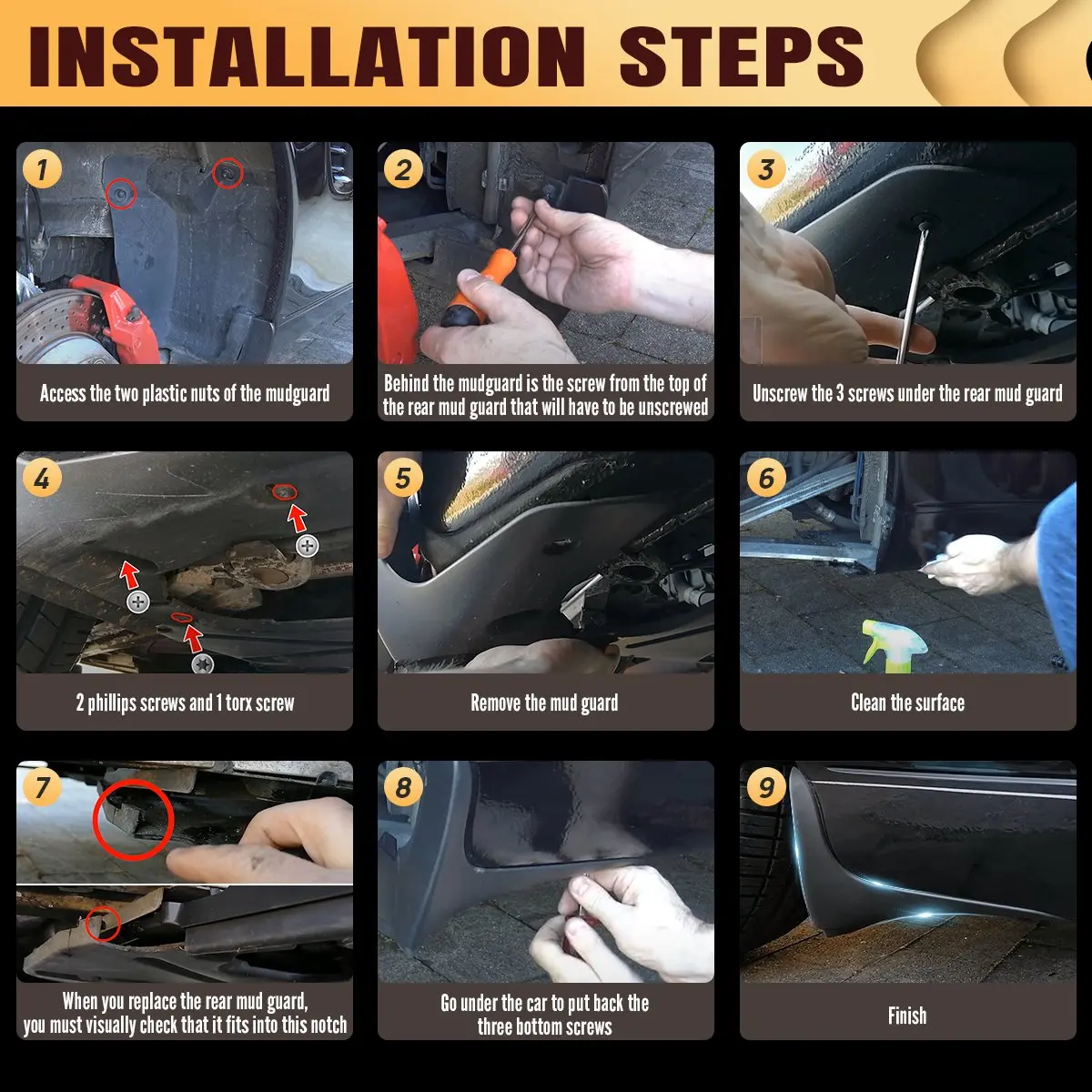 INSTALLATION STEPS

1
Access the two plastic nuts of the mudguard

2
Behind the mudguard is the screw from the top of the rear mud guard that will have to be unscrewed

3
Unscrew the 3 screws under the rear mud guard

4
2 phillips screws and 1 torx screw

5
Remove the mud guard

6
Clean the surface

7
When you replace the rear mud guard, you must visually check that it fits into this notch

8
Go under the car to put back the three bottom screws

9
Finish