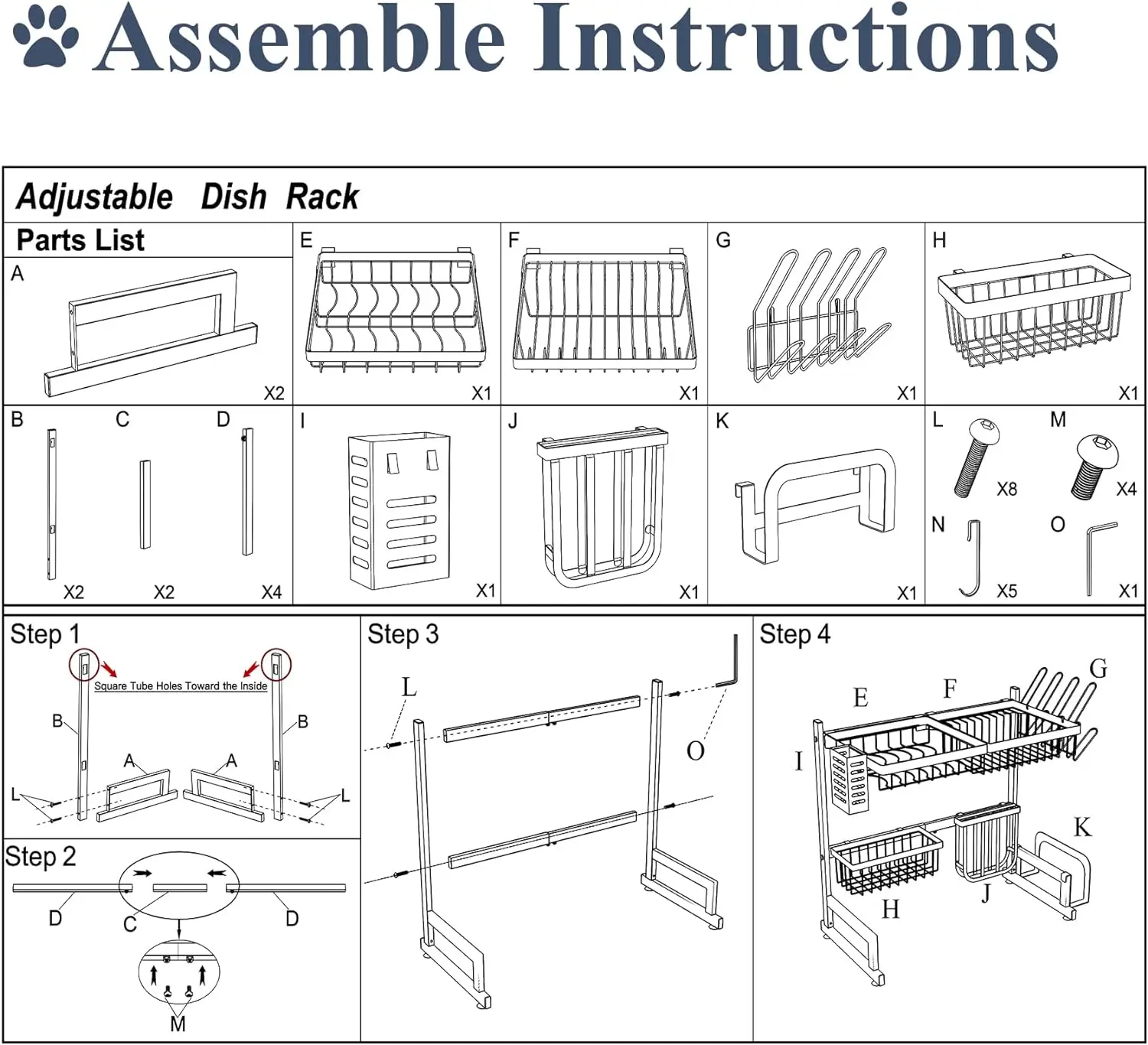 Assemble Instructions

Adjustable Dish Rack

Parts List

A X2

E X1

F X1

G X1

H X1

B X2

C X2

D X4

I X1

J X1

K X1

L X8

M X4

N X5

O X1

Step 1

Square Tube Holes Toward the Inside

B B A A L L

Step 2

D C D M

Step 3

L O

Step 4

E F G I K H J