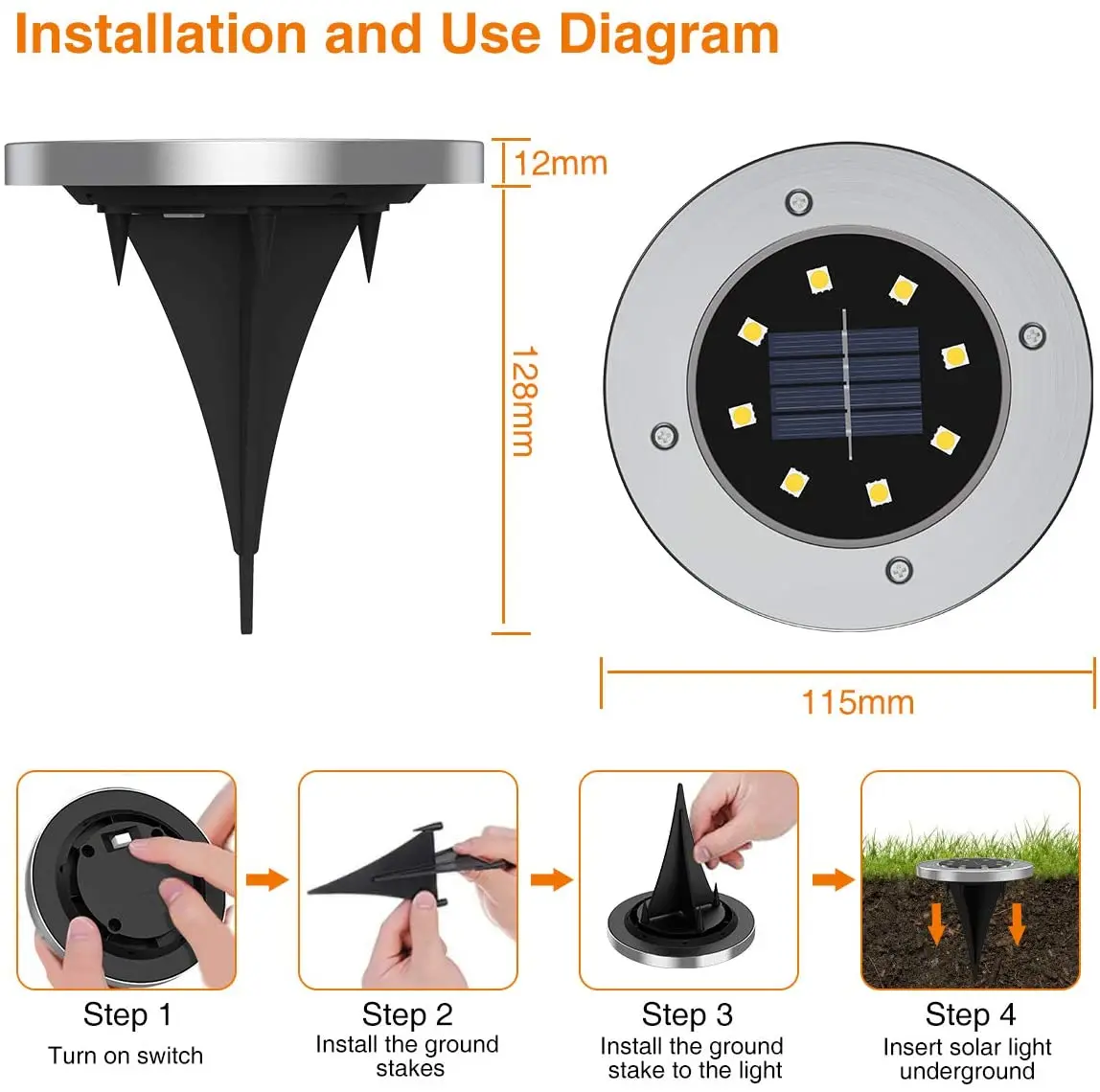 Installation and Use Diagram

12mm

128mm

115mm

Step 1
Turn on switch

Step 2
Install the ground stakes

Step 3
Install the ground stake to the light

Step 4
Insert solar light underground