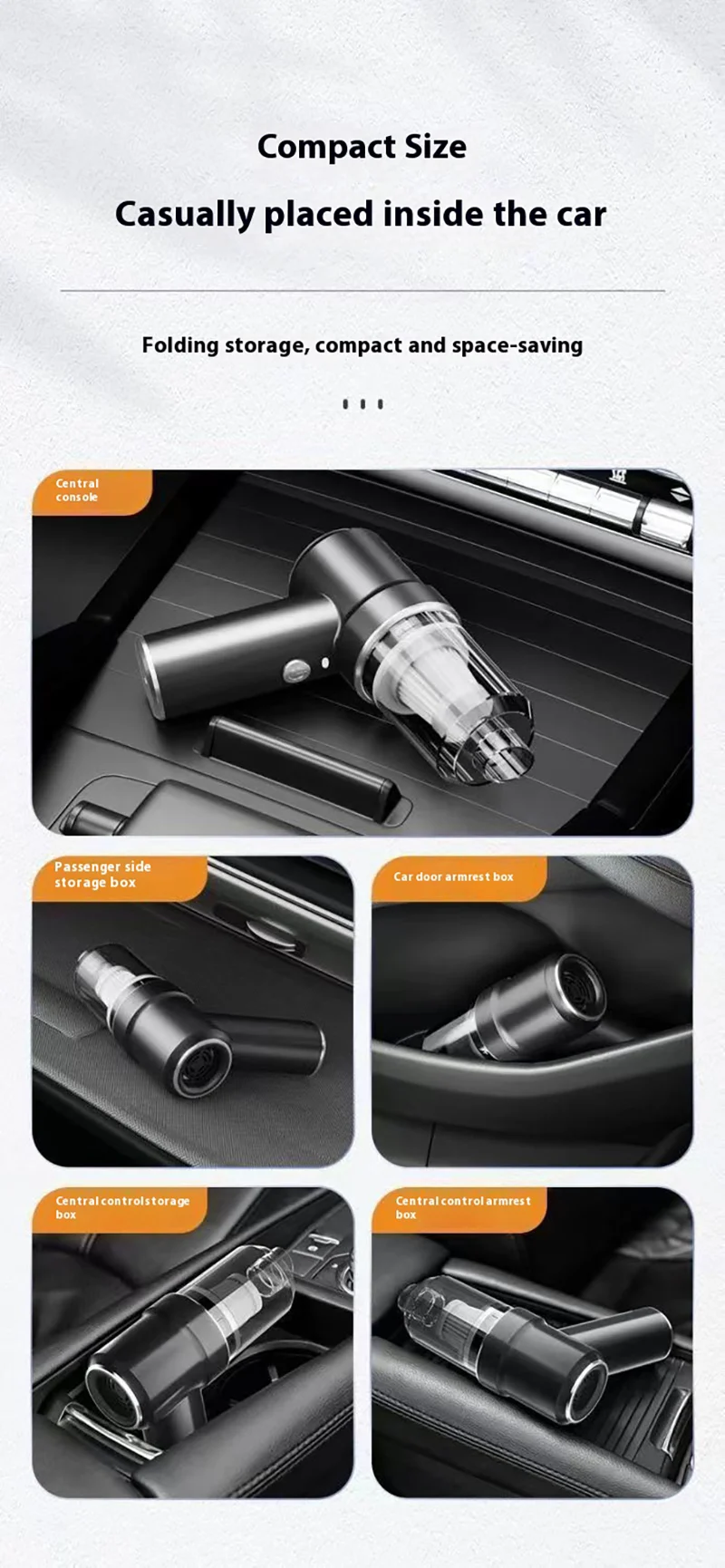 Compact Size

Casually placed inside the car

Folding storage, compact and space-saving

Central console

Passenger side storage box

Car door armrest box

Central control storage box

Central control armrest box