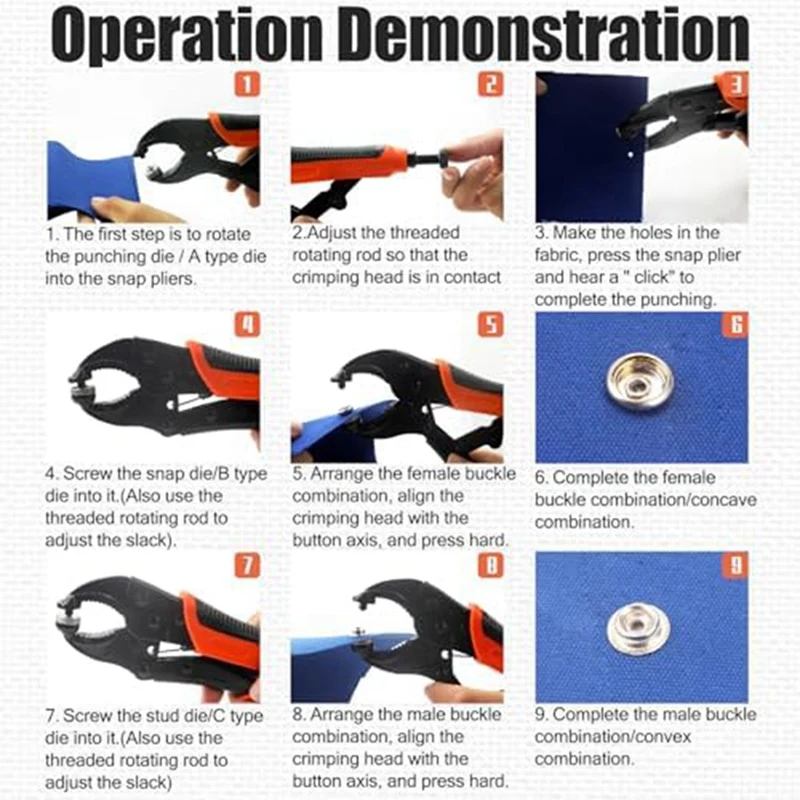 Operation Demonstration

1

1. The first step is to rotate the punching die / A type die into the snap pliers.

2

2.Adjust the threaded rotating rod so that the crimping head is in contact

3

3. Make the holes in the fabric, press the snap plier and hear a " click" to complete the punching.

4

4. Screw the snap die/B type die into it.(Also use the threaded rotating rod to adjust the slack).

5

5. Arrange the female buckle combination, align the crimping head with the button axis, and press hard.

6

6. Complete the female buckle combination/concave combination.

7

7. Screw the stud die/C type die into it.(Also use the threaded rotating rod to adjust the slack)

8

8. Arrange the male buckle combination, align the crimping head with the button axis, and press hard.

9

9. Complete the male buckle combination/convex combination.