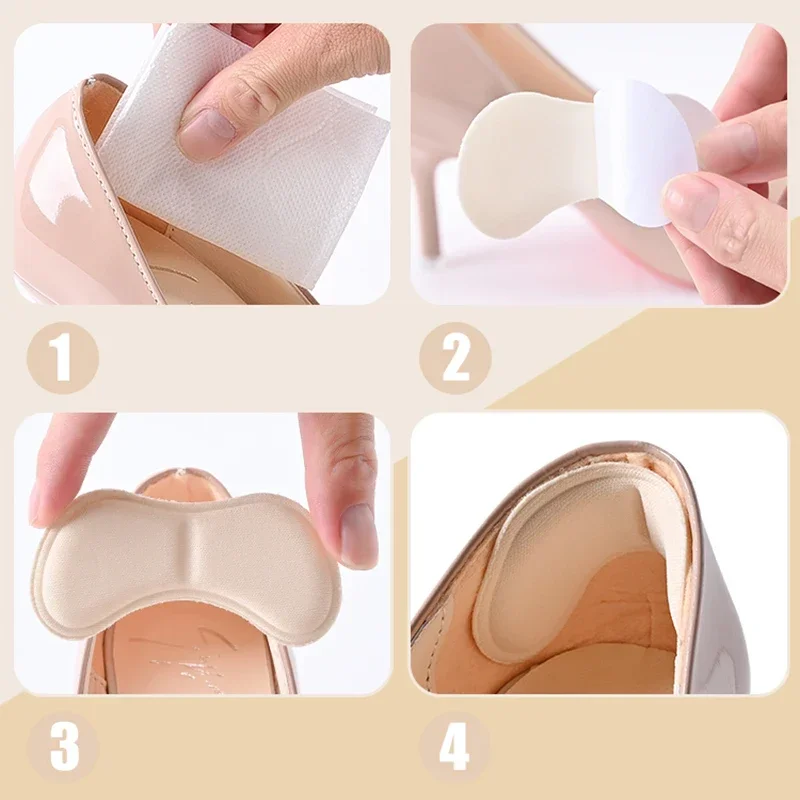 1

2

3

4