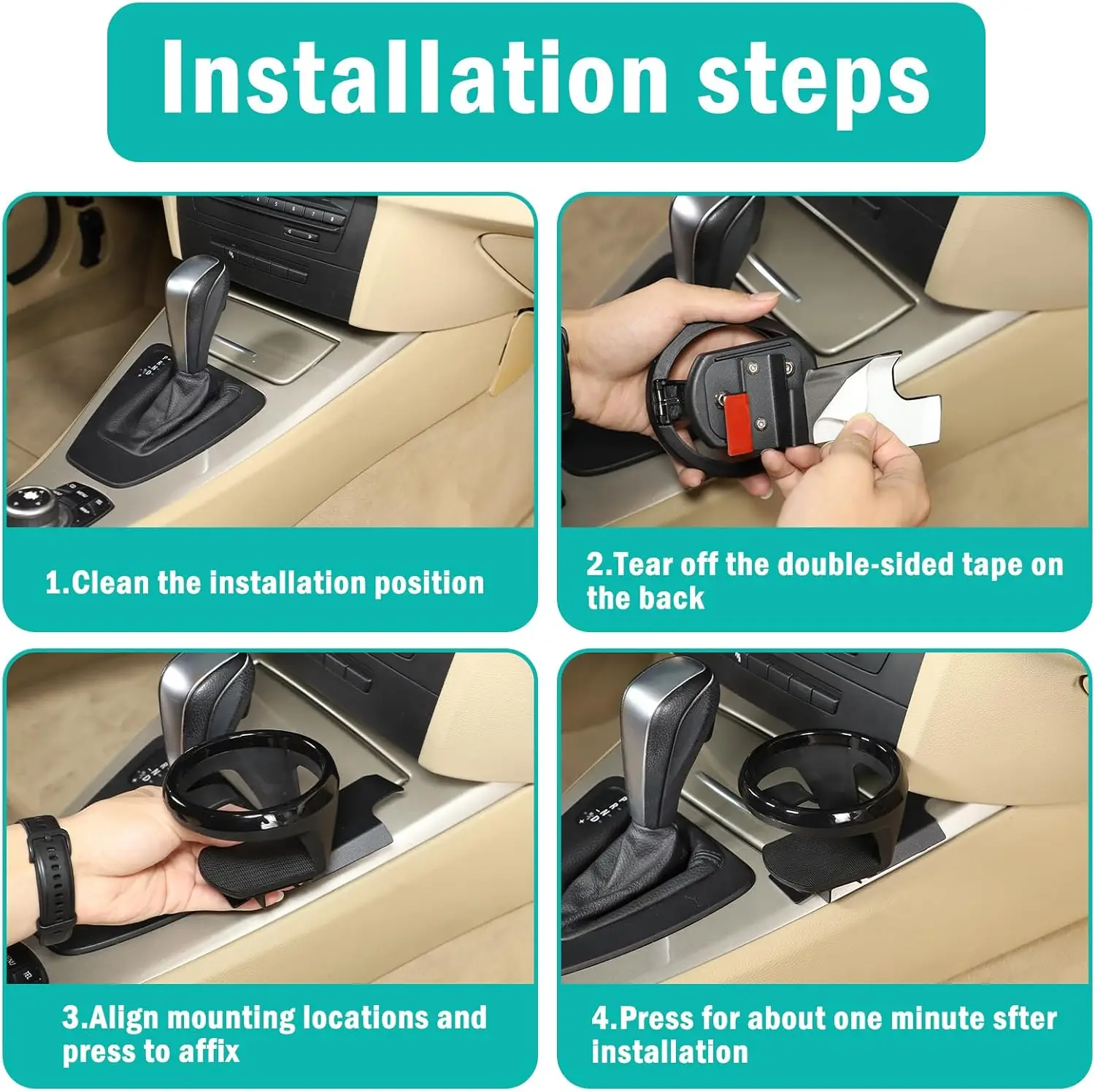 Installation steps

1.Clean the installation position

2.Tear off the double-sided tape on the back

3.Align mounting locations and press to affix

4.Press for about one minute sfter installation