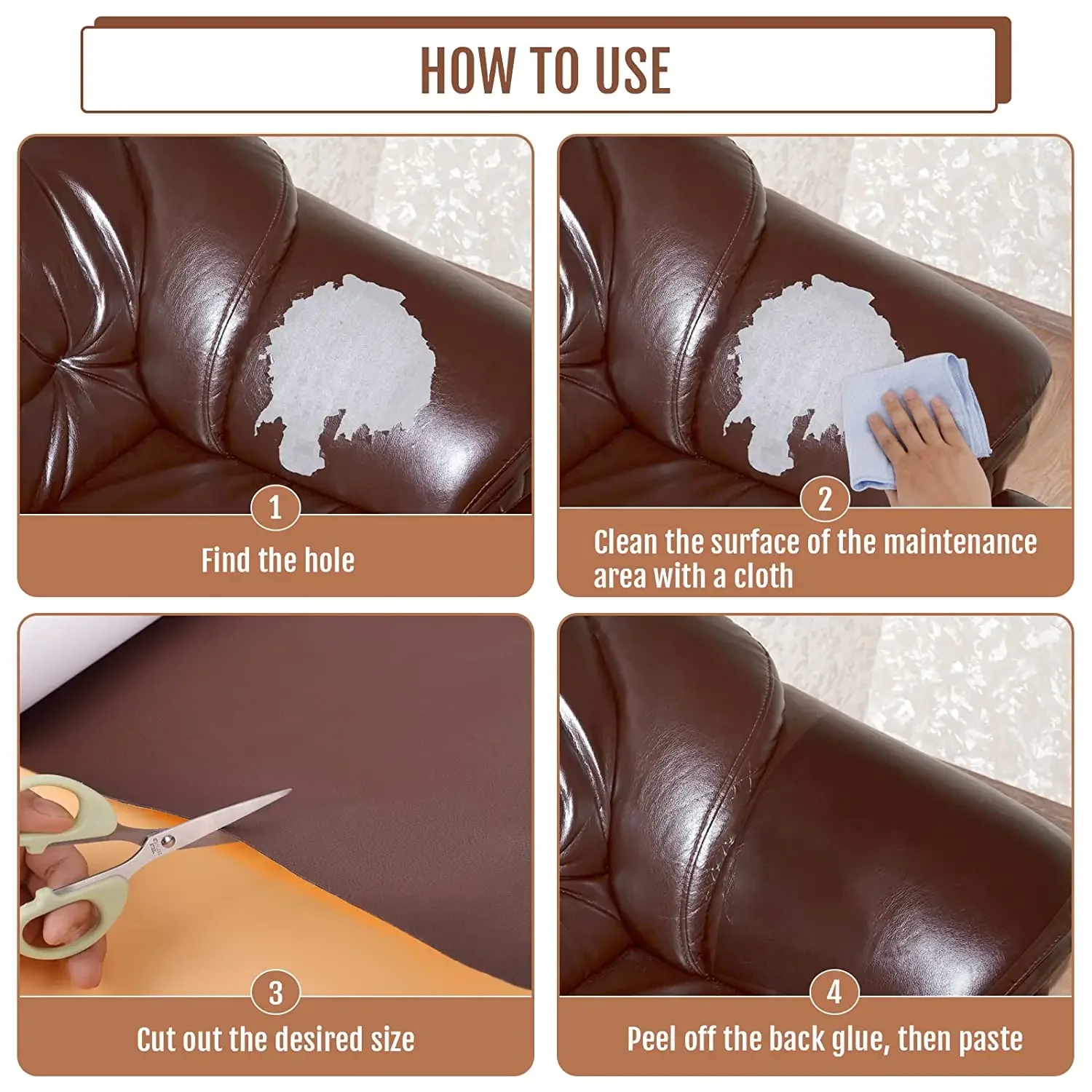 HOW TO USE

1

Find the hole

2

Clean the surface of the maintenance area with a cloth

3

Cut out the desired size

4

Peel off the back glue, then paste