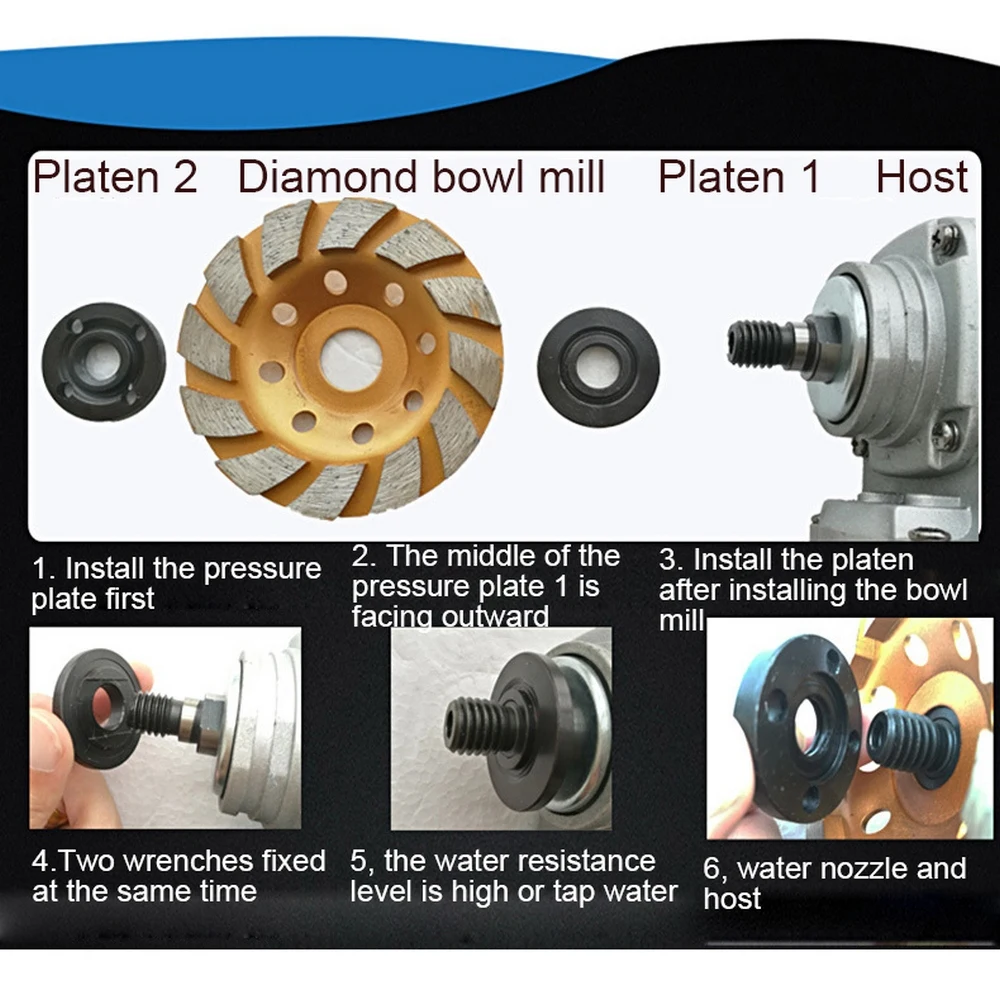 Platen 2 Diamond bowl mill Platen 1 Host

1. Install the pressure plate first

2. The middle of the pressure plate 1 is facing outward

3. Install the platen after installing the bowl mill

4.Two wrenches fixed at the same time

5, the water resistance level is high or tap water

6, water nozzle and host