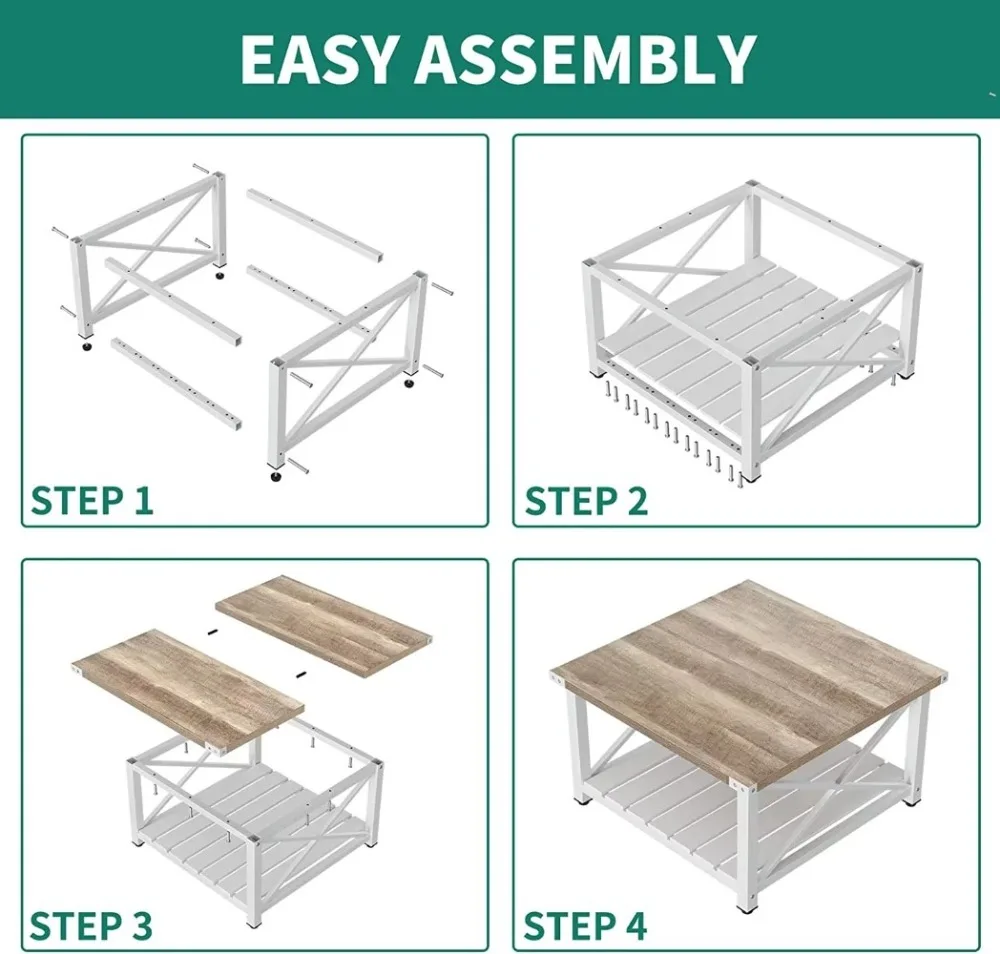 EASY ASSEMBLY

STEP 1

STEP 2

STEP 3

STEP 4