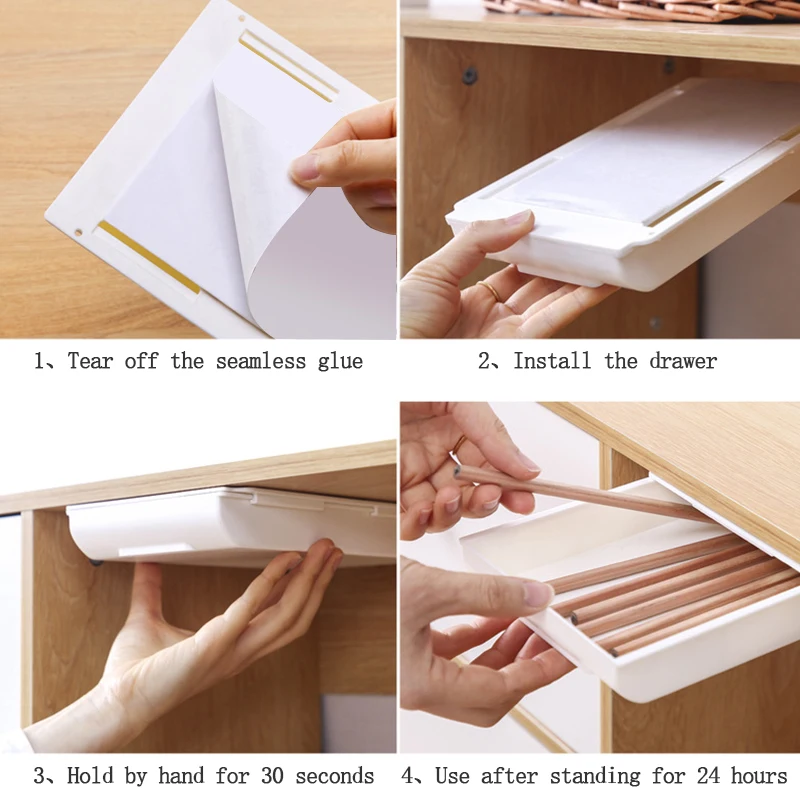 1、Tear off the seamless glue

2、Install the drawer

3、Hold by hand for 30 seconds

4、Use after standing for 24 hours