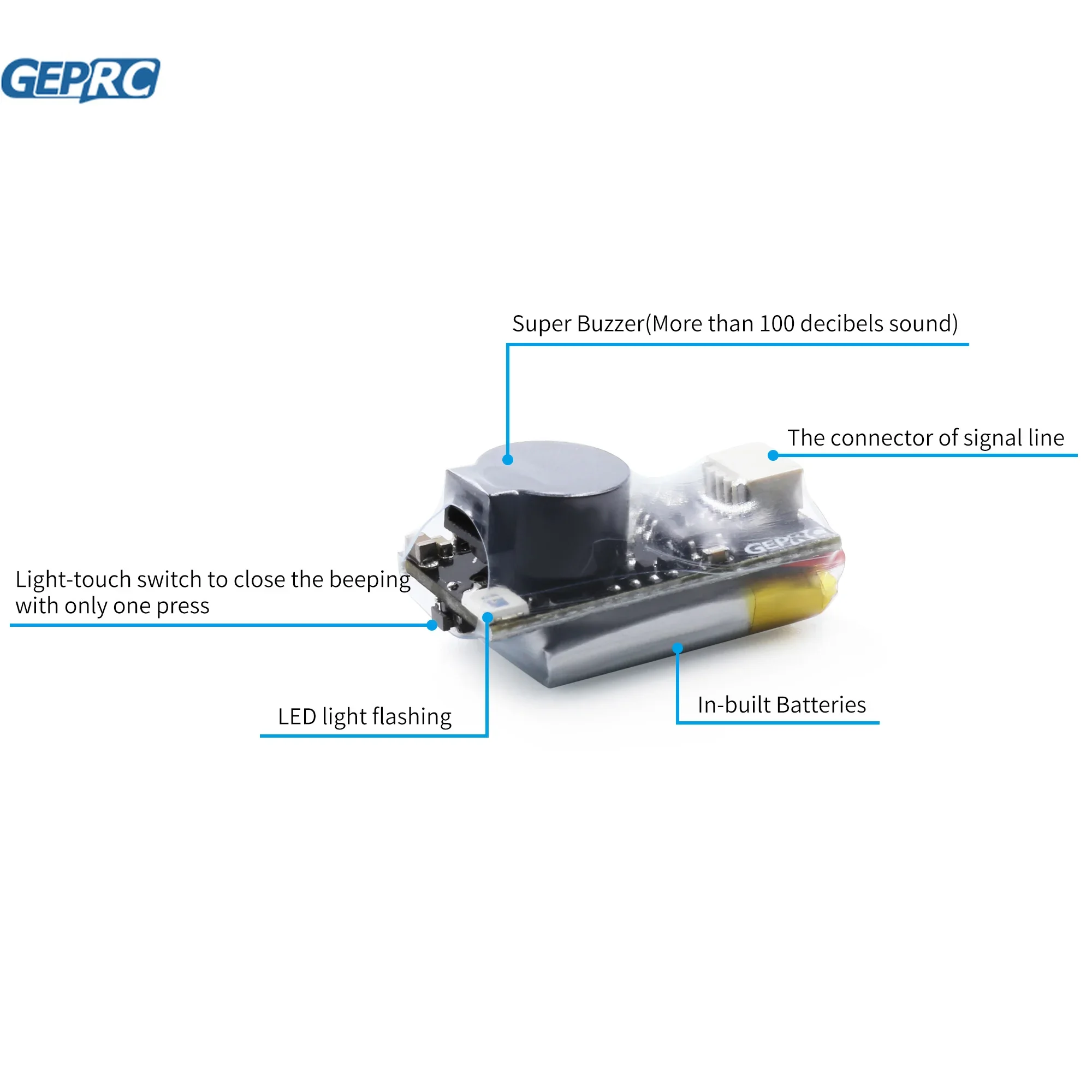 GEPRC

Super Buzzer(More than 100 decibels sound)

The connector of signal line

GEPRC

Light-touch switch to close the beeping with only one press

LED light flashing

In-built Batteries