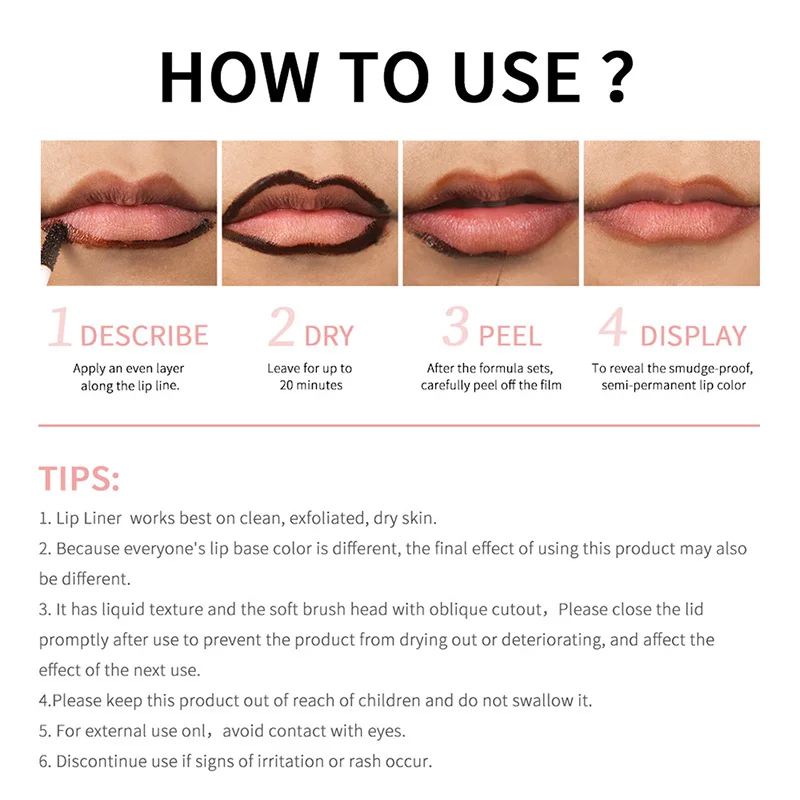 HOW TO USE ?

1 DESCRIBE
Apply an even layer along the lip line.

2 DRY
Leave for up to 20 minutes

3 PEEL
After the formula sets, carefully peel off the film

4 DISPLAY
To reveal the smudge-proof, semi-permanent lip color

TIPS:
1. Lip Liner works best on clean, exfoliated, dry skin.
2. Because everyone's lip base color is different, the final effect of using this product may also be different.
3. It has liquid texture and the soft brush head with oblique cutout，Please close the lid promptly after use to prevent the product from drying out or deteriorating, and affect the effect of the next use.
4.Please keep this product out of reach of children and do not swallow it.
5. For external use onl，avoid contact with eyes.
6. Discontinue use if signs of irritation or rash occur.