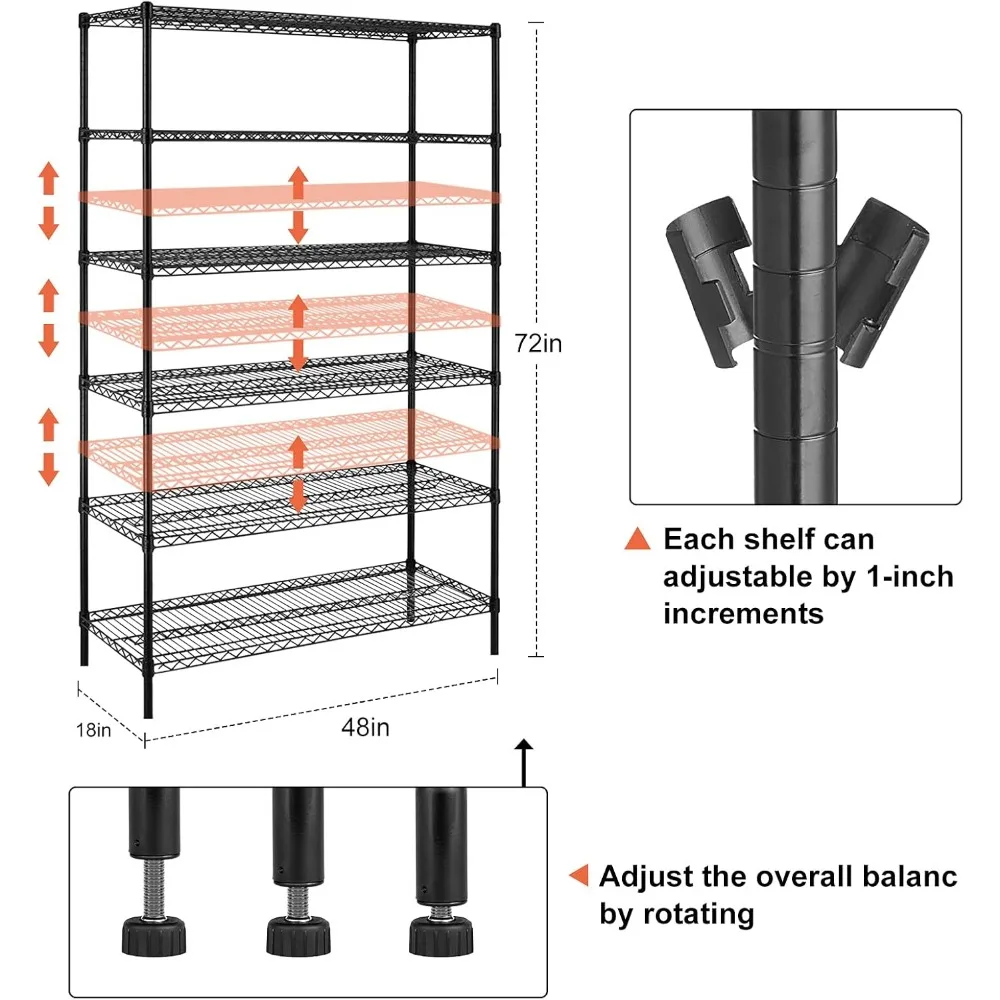 72in

18in

48in

Each shelf can adjustable by 1-inch increments

Adjust the overall balanc by rotating