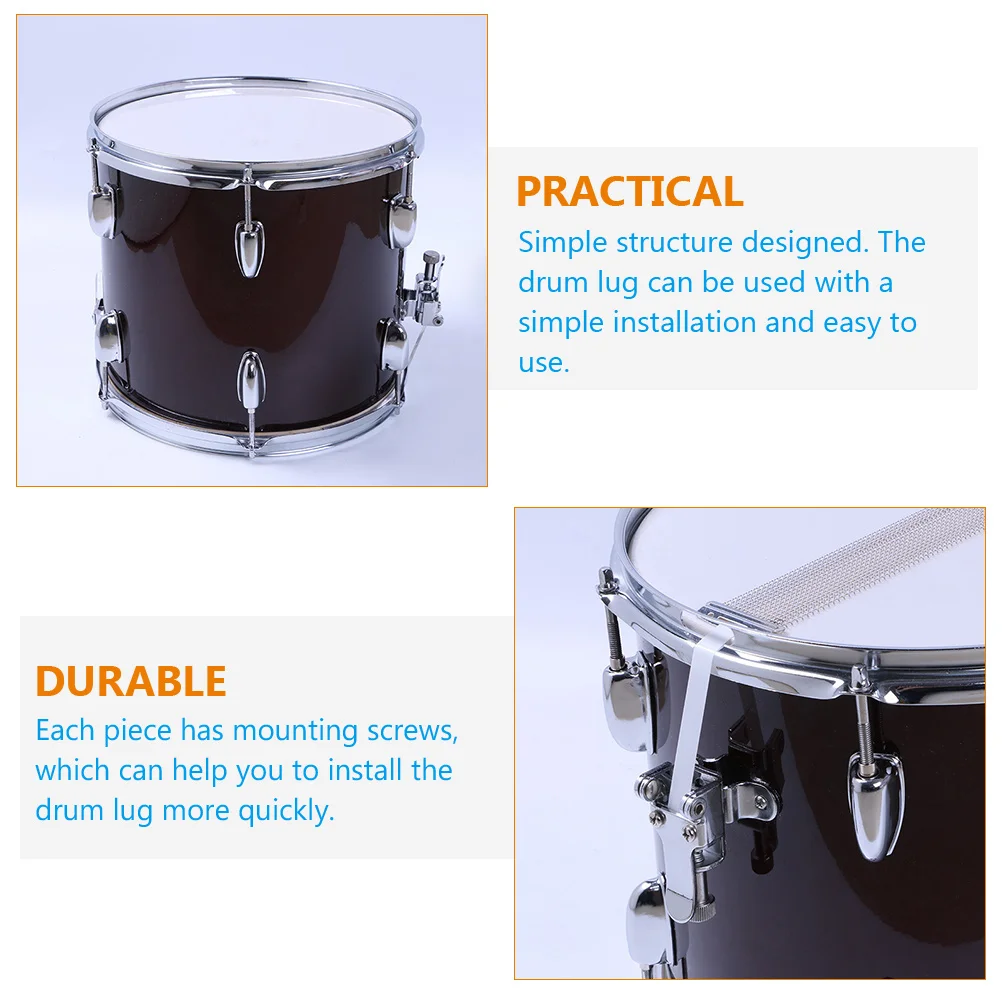 PRACTICAL
Simple structure designed. The drum lug can be used with a simple installation and easy to use.

DURABLE
Each piece has mounting screws, which can help you to install the drum lug more quickly.