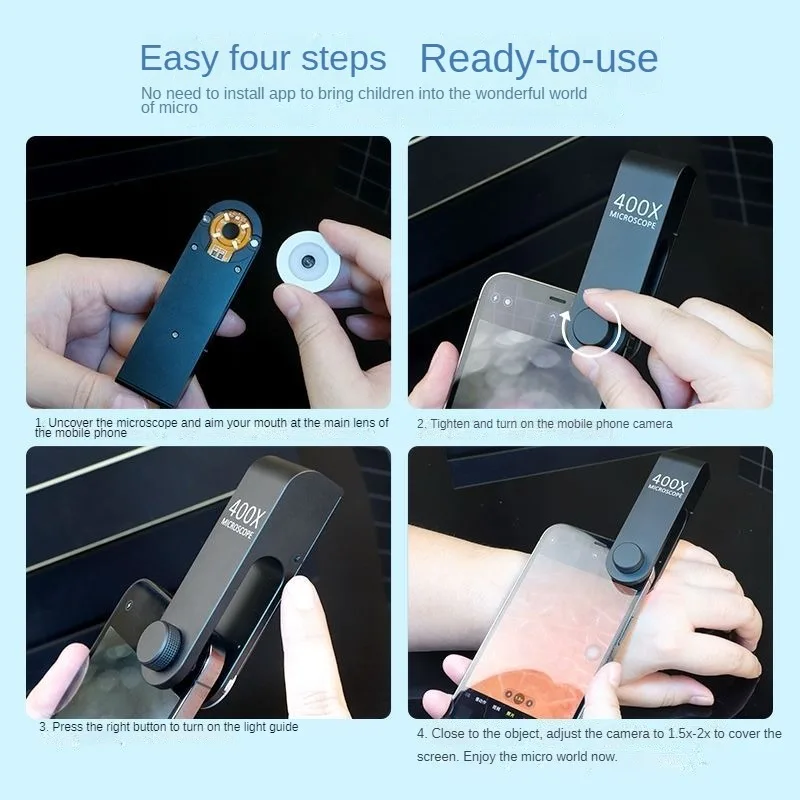 Easy four steps Ready-to-use

No need to install app to bring children into the wonderful world of micro

400X MICROSCOPE

1. Uncover the microscope and aim your mouth at the main lens of the mobile phone

2. Tighten and turn on the mobile phone camera

400X MICROSCOPE

400X MICROSCOPE

3. Press the right button to turn on the light guide

4. Close to the object, adjust the camera to 1.5x-2x to cover the screen. Enjoy the micro world now.