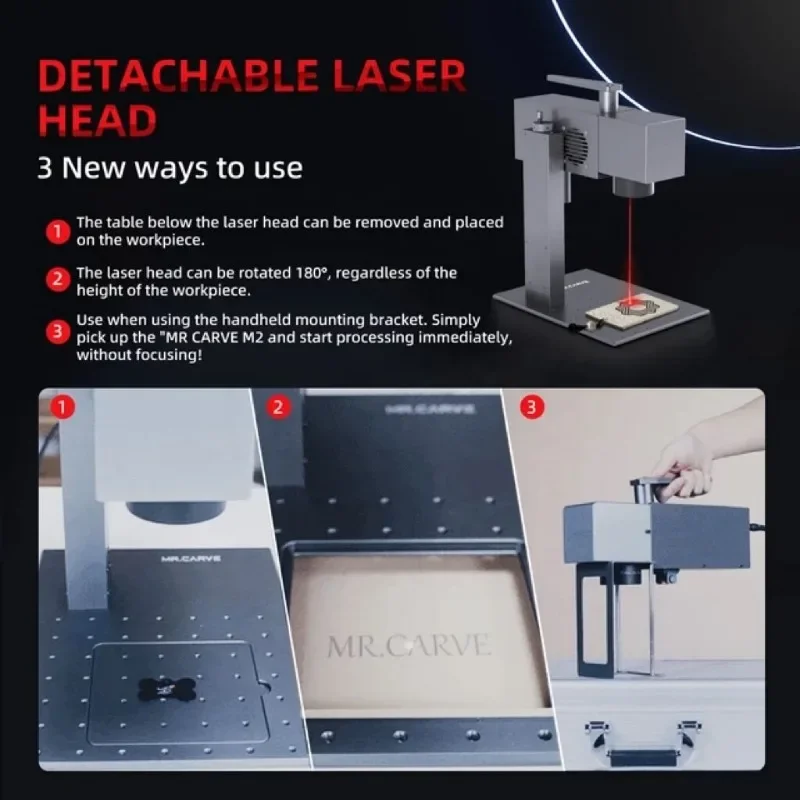 DETACHABLE LASER HEAD

3 New ways to use

1 The table below the laser head can be removed and placed on the workpiece.

2 The laser head can be rotated 180°, regardless of the height of the workpiece.

3 Use when using the handheld mounting bracket. Simply pick up the "MR CARVE M2 and start processing immediately, without focusing!

1

MR.CARVE

2

MR.CARVE

MR.CARVE

3