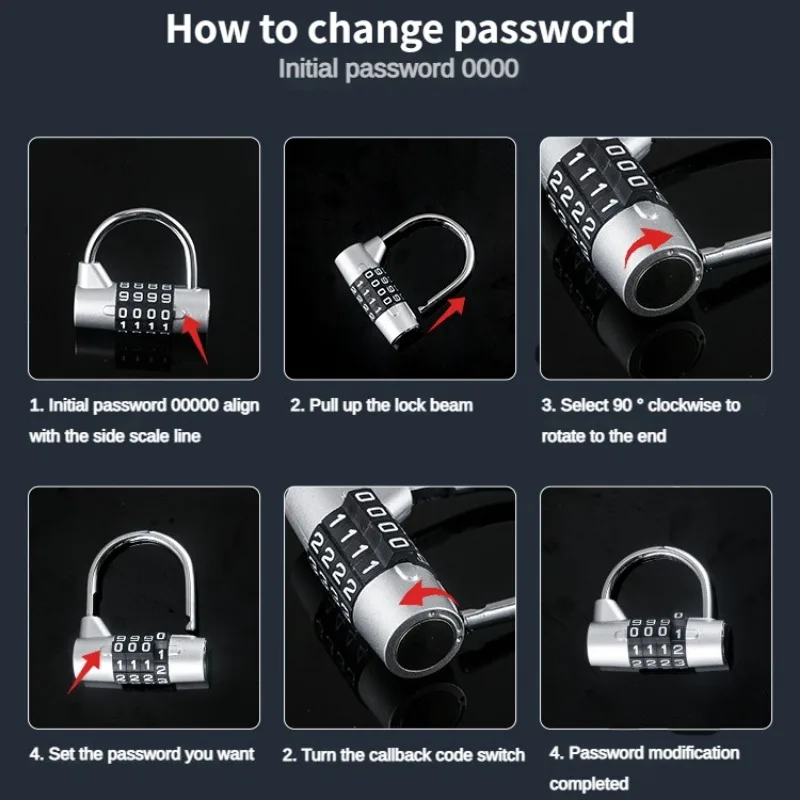 How to change password

Initial password 0000

9999
0000
1111

1. Initial password 00000 align with the side scale line

2. Pull up the lock beam

0000
1111
2222

3. Select 90 ° clockwise to rotate to the end

9990
0001
1112
2223

4. Set the password you want

0000
1111
2222

2. Turn the callback code switch

9990
0001
1112
2223

4. Password modification completed