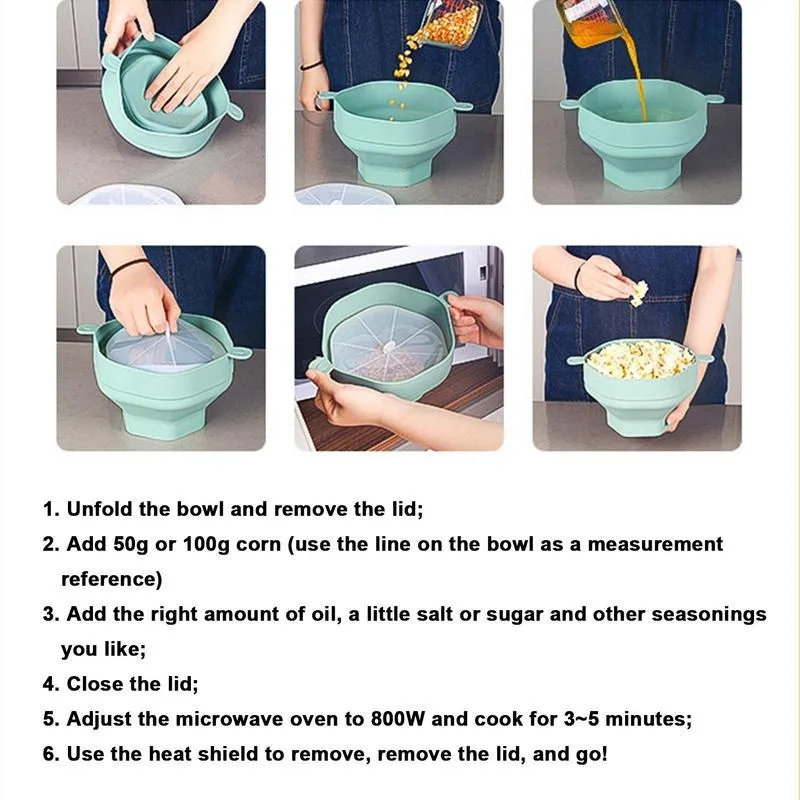 1. Unfold the bowl and remove the lid;

2. Add 50g or 100g corn (use the line on the bowl as a measurement reference)

3. Add the right amount of oil, a little salt or sugar and other seasonings you like;

4. Close the lid;

5. Adjust the microwave oven to 800W and cook for 3~5 minutes;

6. Use the heat shield to remove, remove the lid, and go!